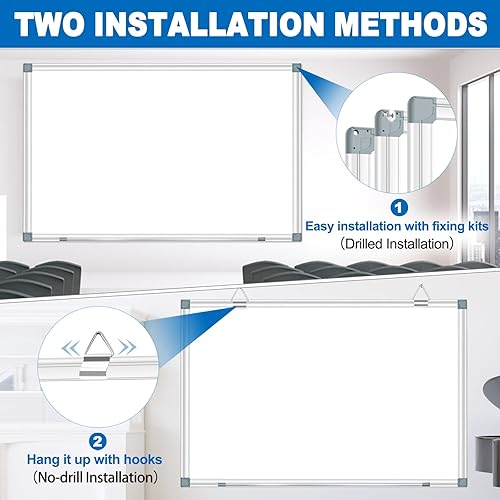 TWO INSTALLATION METHODS

1
Easy installation with fixing kits
(Drilled Installation)

2
Hang it up with hooks
(No-drill Installation)