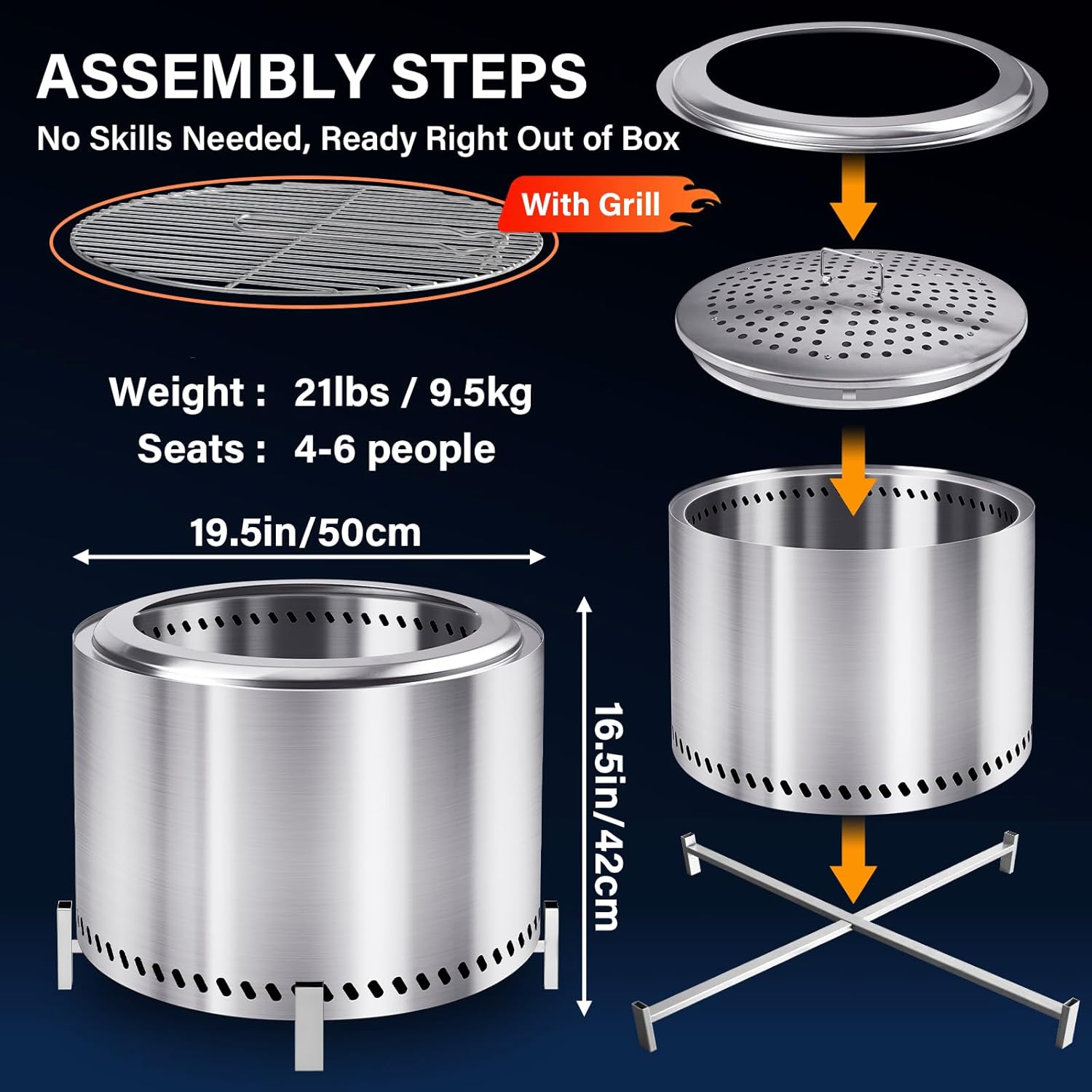 ASSEMBLY STEPS

No Skills Needed, Ready Right Out of Box

With Grill

Weight : 21lbs / 9.5kg
Seats : 4-6 people

19.5in/50cm

16.5in/42cm