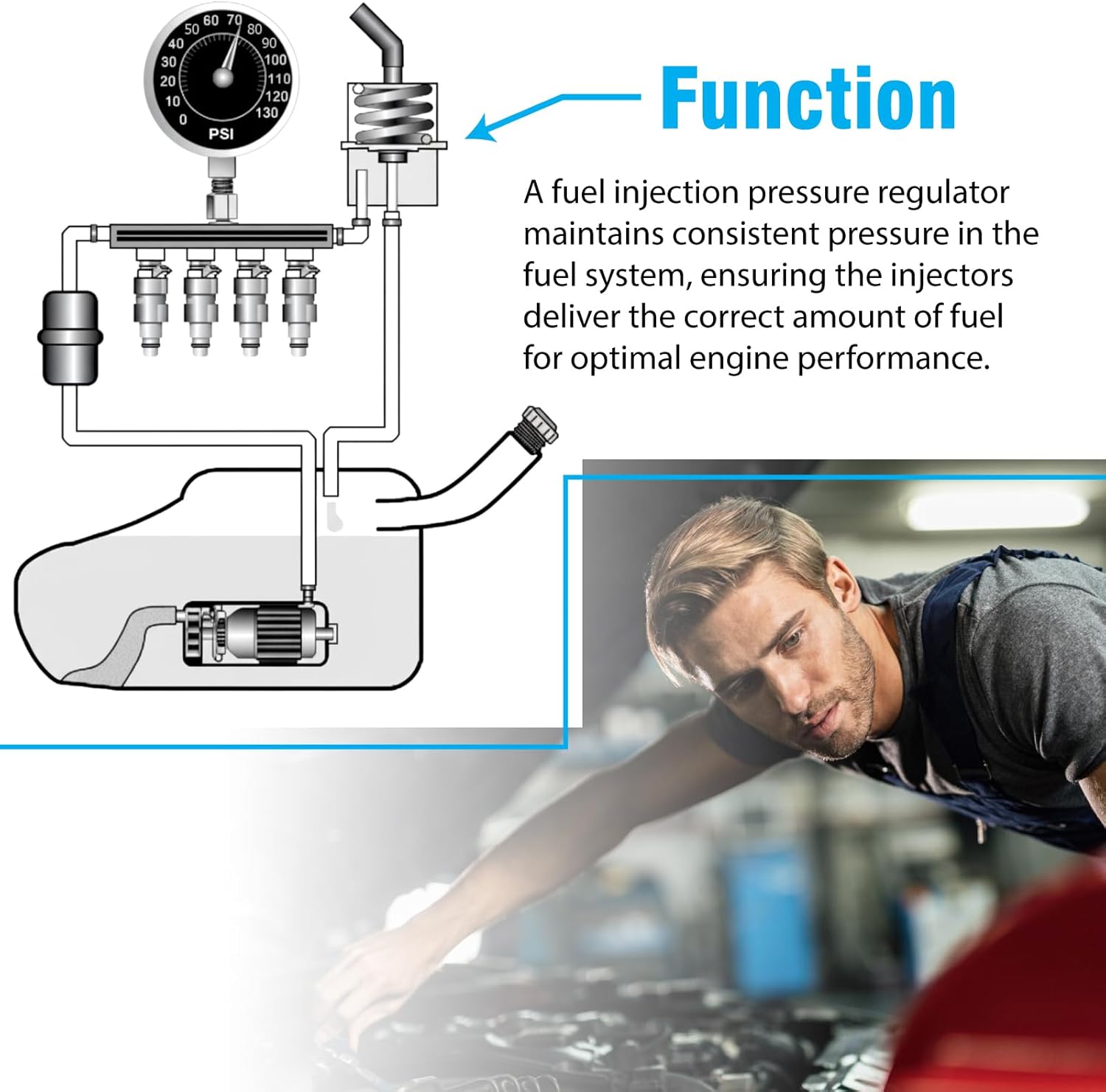 0
10
20
30
40
50
60
70
80
90
100
110
120
130
PSI

Function

A fuel injection pressure regulator maintains consistent pressure in the fuel system, ensuring the injectors deliver the correct amount of fuel for optimal engine performance.