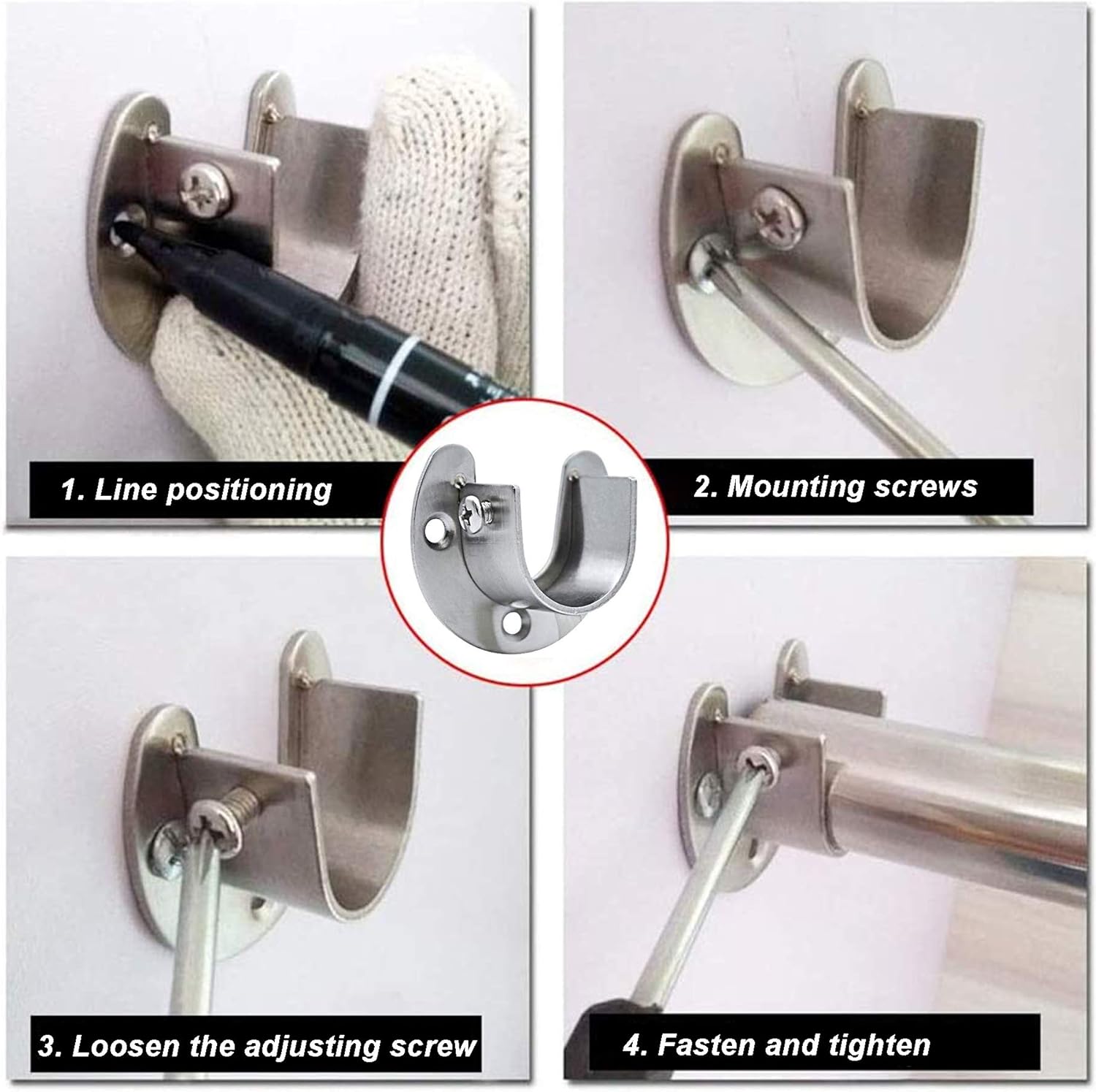 1. Line positioning

2. Mounting screws

3. Loosen the adjusting screw

4. Fasten and tighten