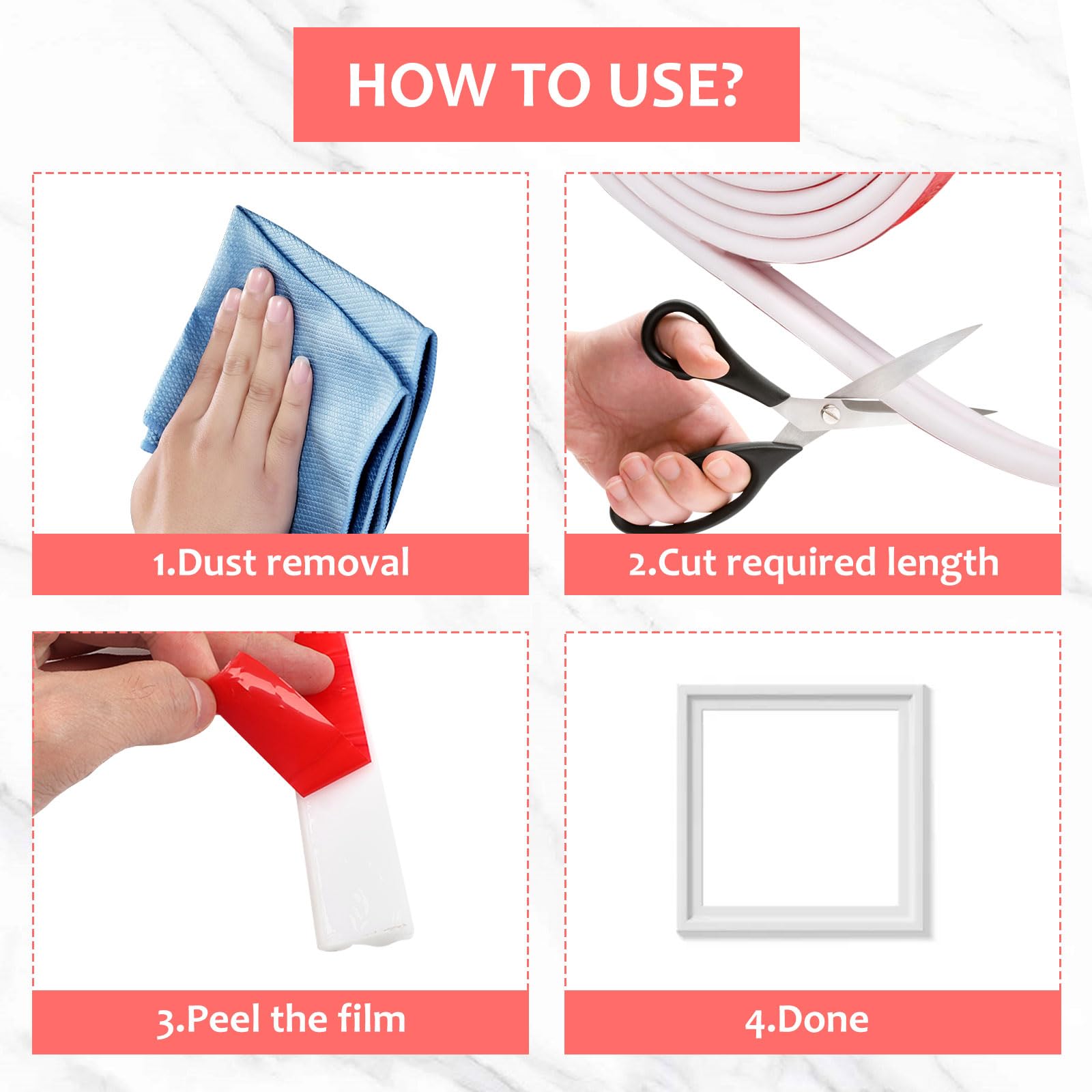 HOW TO USE?

1.Dust removal

2.Cut required length

3.Peel the film

4.Done