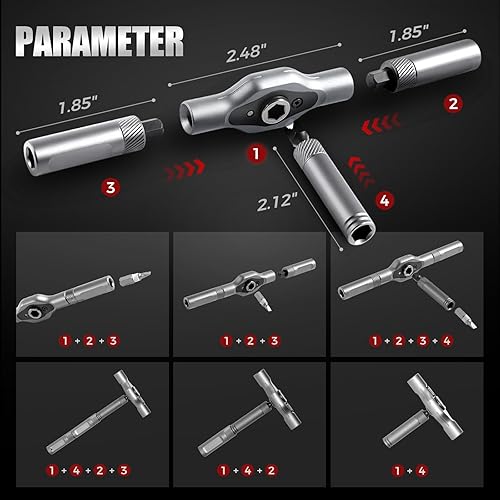 PARAMETER

2.48"

1.85"

1.85"

2

1

3

4

2.12"

1 + 2 + 3

1 + 2 + 3

1 + 2 + 3 + 4

1 + 4 + 2 + 3

1 + 4 + 2

1 + 4