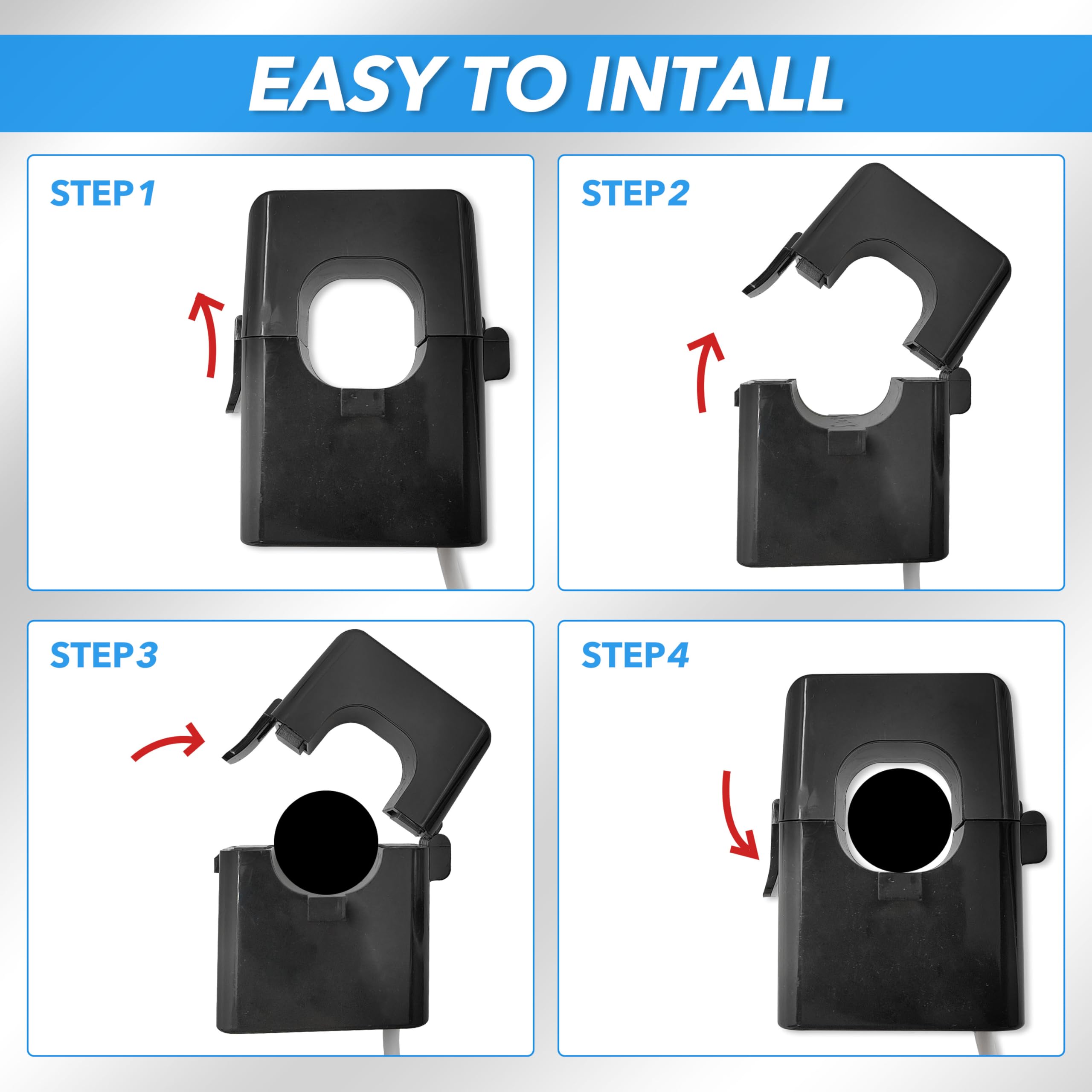 EASY TO INTALL

STEP 1

STEP 2

STEP 3

STEP 4