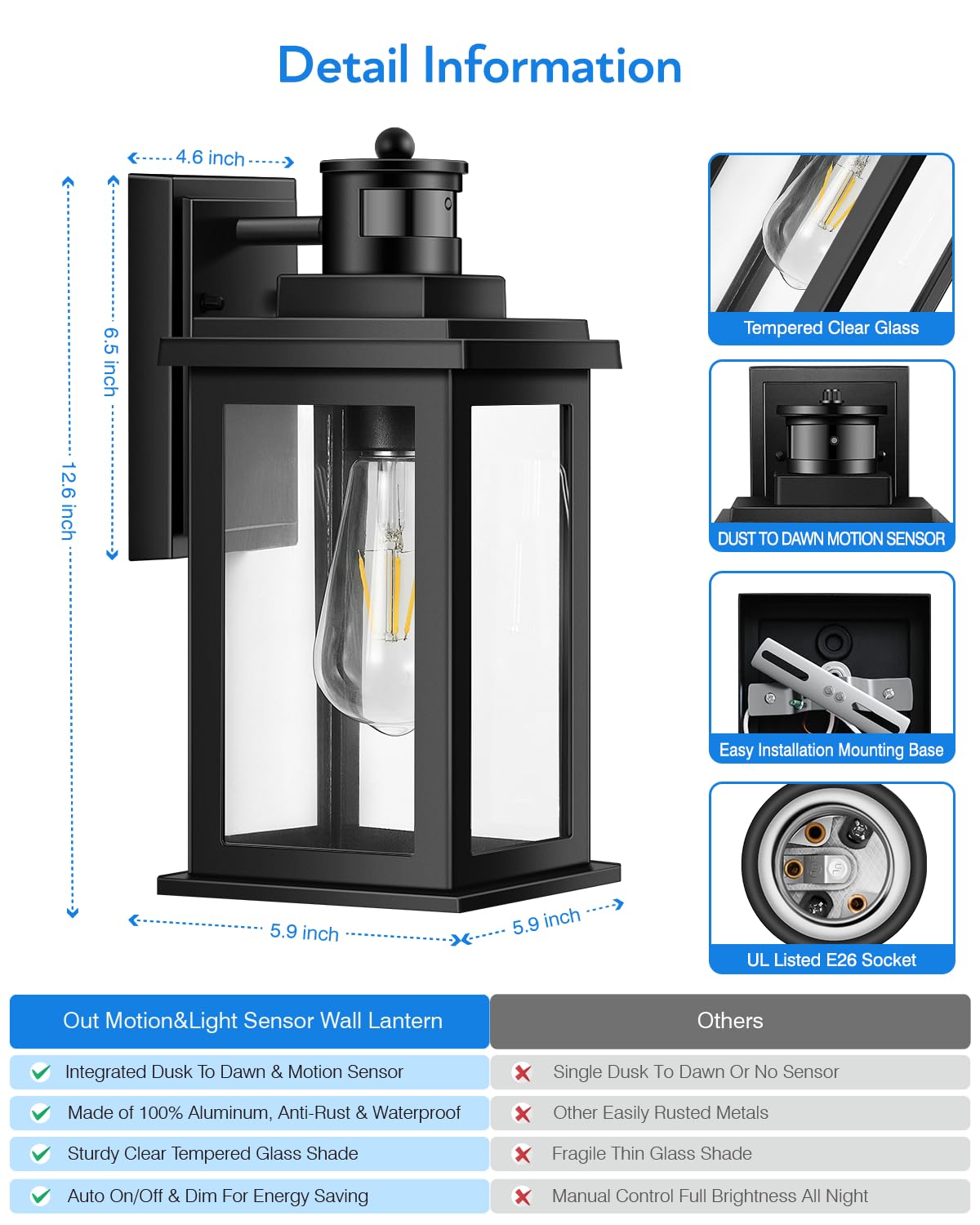 Detail Information

4.6 inch

6.5 inch

12.6 inch

5.9 inch

5.9 inch

Tempered Clear Glass

DUST TO DAWN MOTION SENSOR

Easy Installation Mounting Base

UL Listed E26 Socket

| Out Motion&Light Sensor Wall Lantern | Others |
|---|---|
| Integrated Dusk To Dawn & Motion Sensor | Single Dusk To Dawn Or No Sensor |
| Made of 100% Aluminum, Anti-Rust & Waterproof | Other Easily Rusted Metals |
| Sturdy Clear Tempered Glass Shade | Fragile Thin Glass Shade |
| Auto On/Off & Dim For Energy Saving | Manual Control Full Brightness All Night |