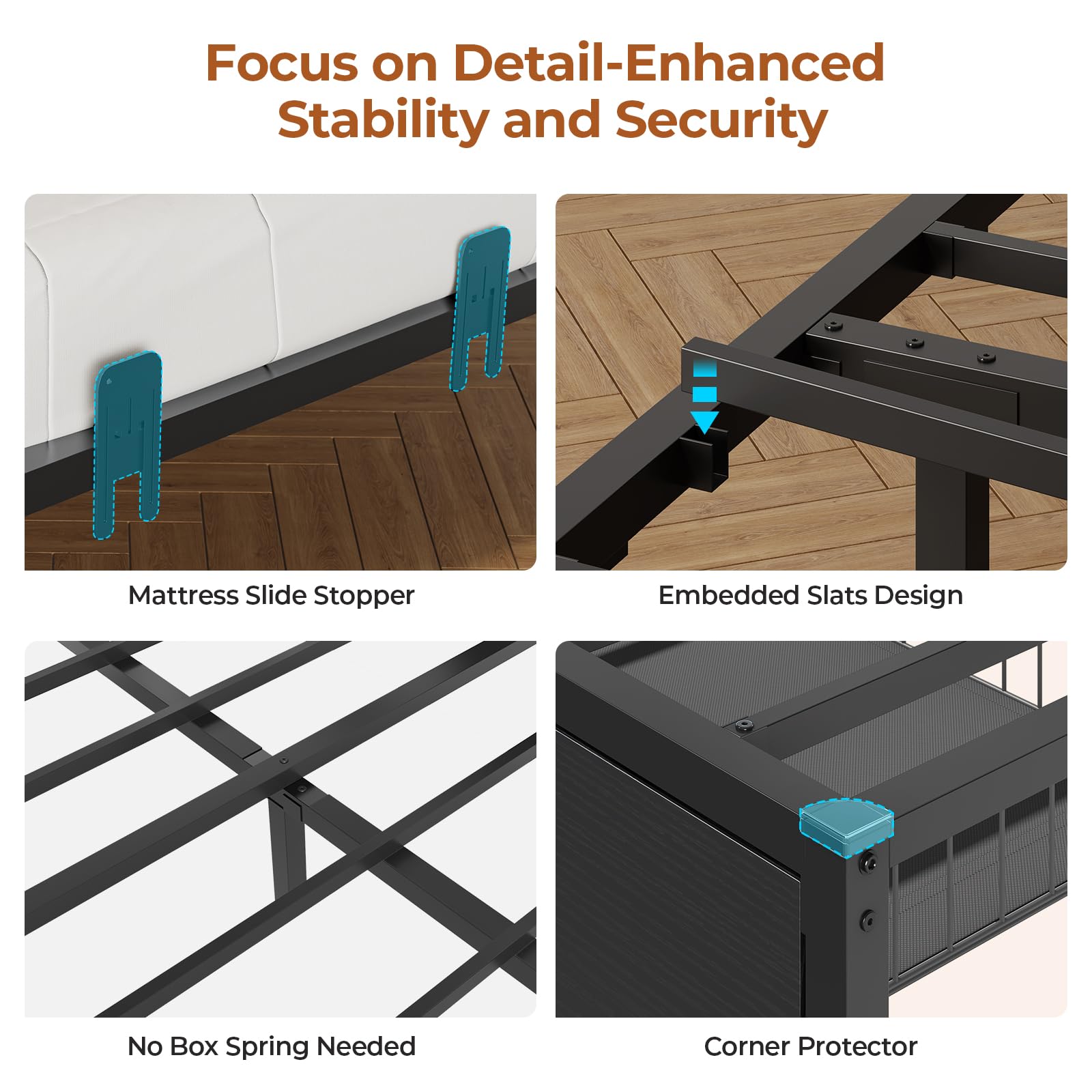 Focus on Detail-Enhanced Stability and Security

Mattress Slide Stopper

Embedded Slats Design

No Box Spring Needed

Corner Protector