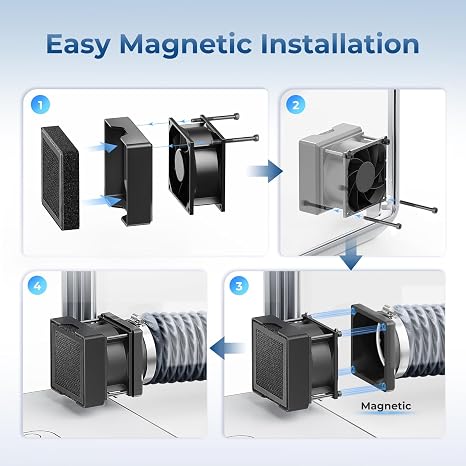 Easy Magnetic Installation

1

2

4

3

Magnetic