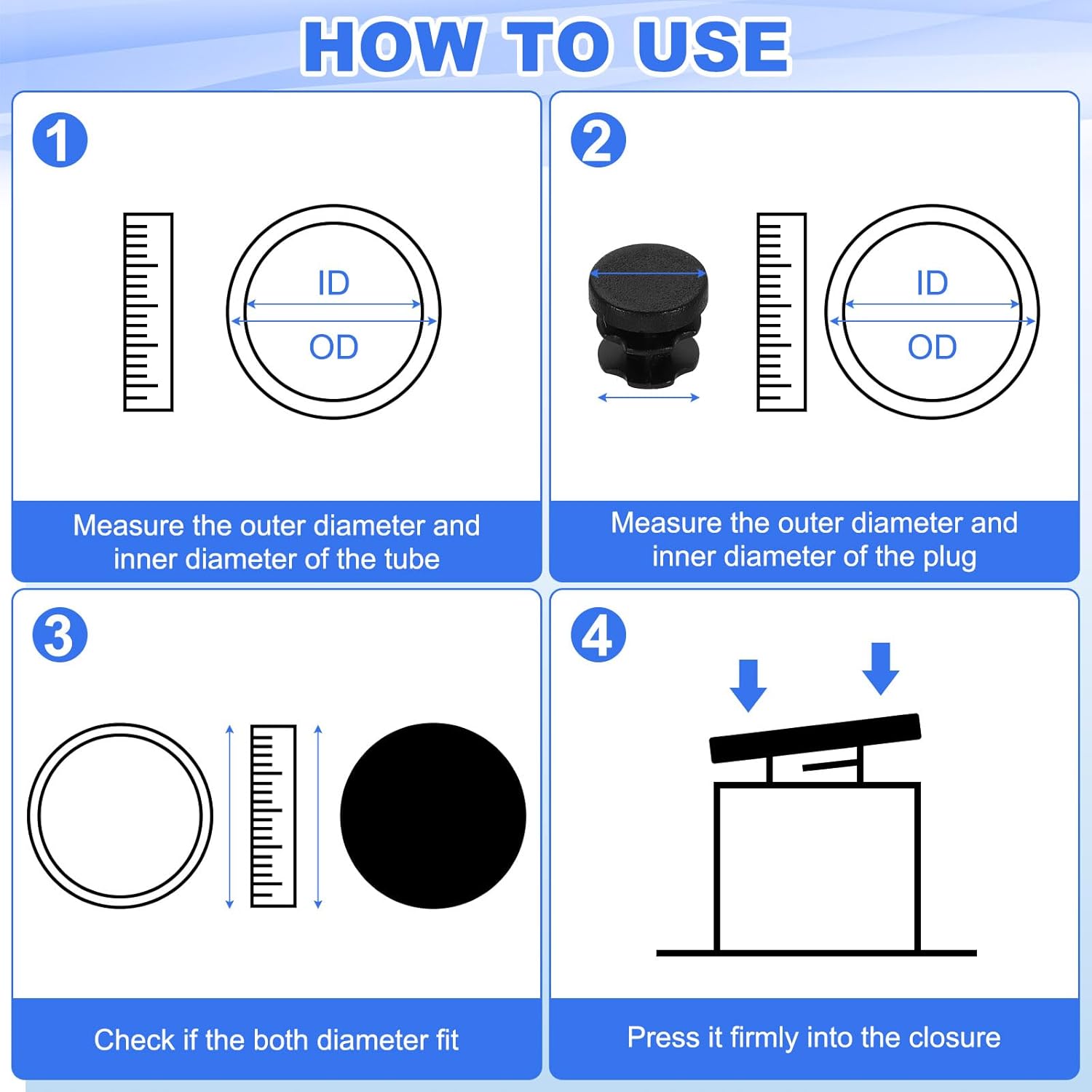 HOW TO USE

1

ID

OD

Measure the outer diameter and inner diameter of the tube

2

ID

OD

Measure the outer diameter and inner diameter of the plug

3

Check if the both diameter fit

4

Press it firmly into the closure