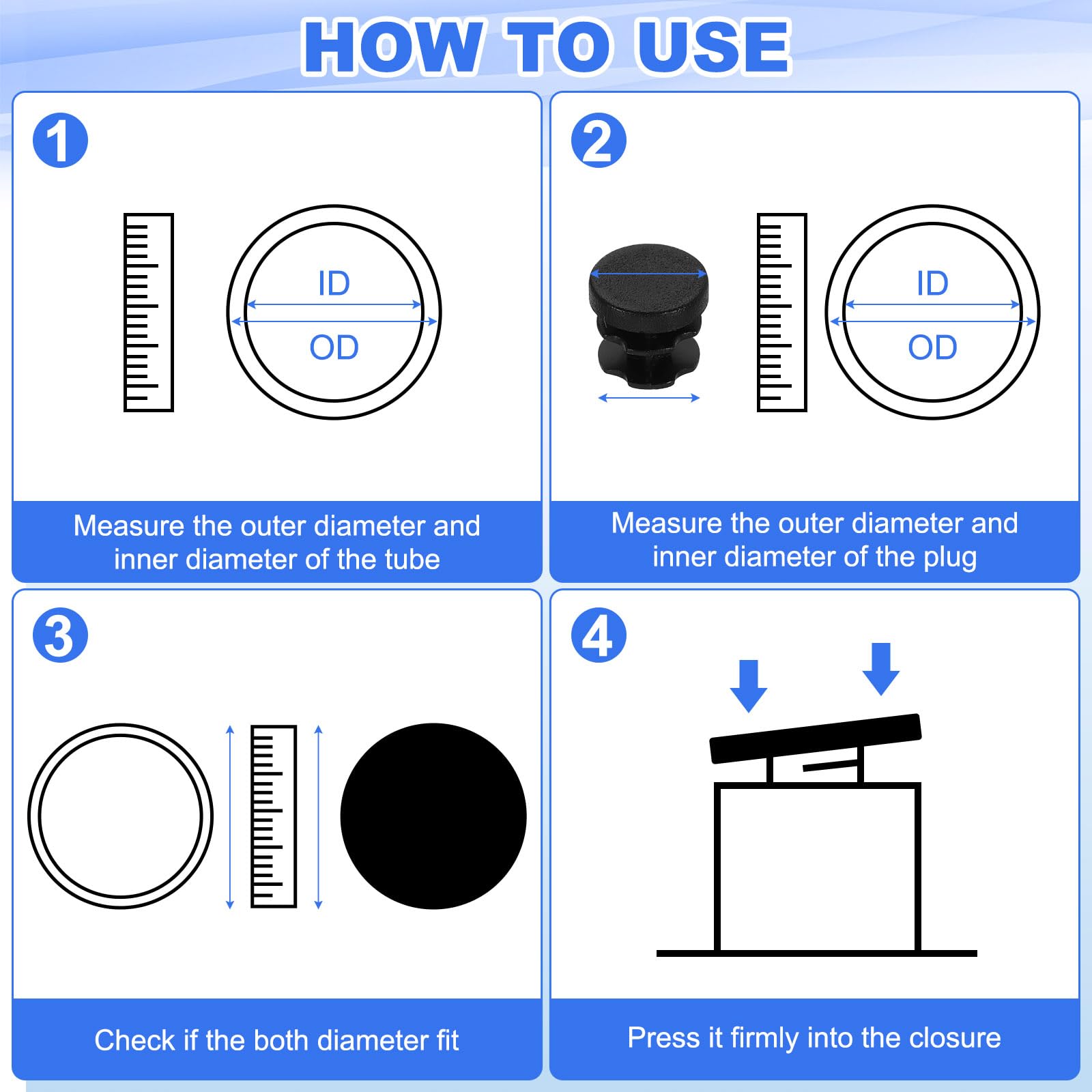 HOW TO USE

1

ID

OD

Measure the outer diameter and inner diameter of the tube

2

ID

OD

Measure the outer diameter and inner diameter of the plug

3

Check if the both diameter fit

4

Press it firmly into the closure