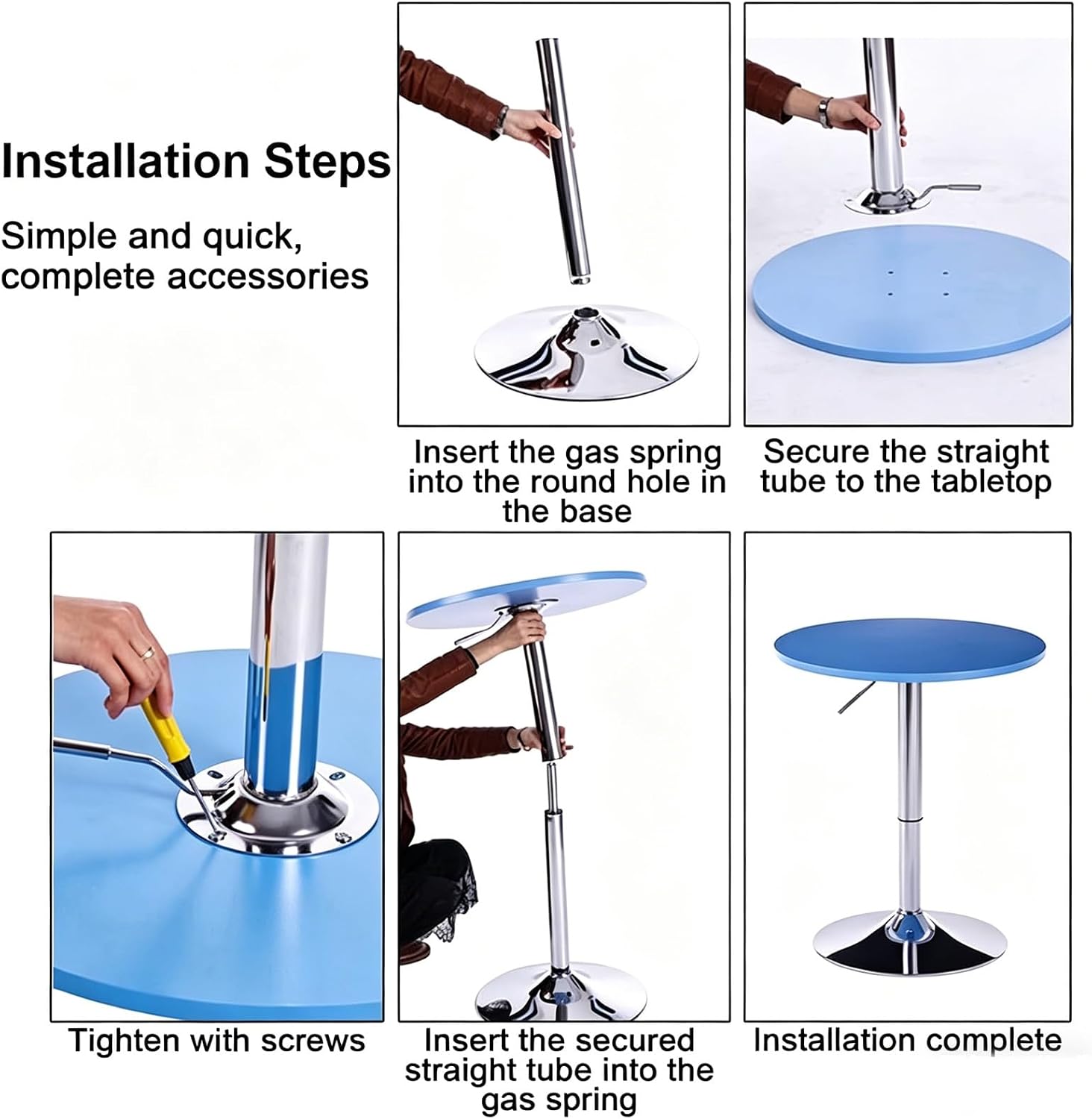 Installation Steps

Simple and quick, complete accessories

Insert the gas spring into the round hole in the base

Secure the straight tube to the tabletop

Tighten with screws

Insert the secured straight tube into the gas spring

Installation complete