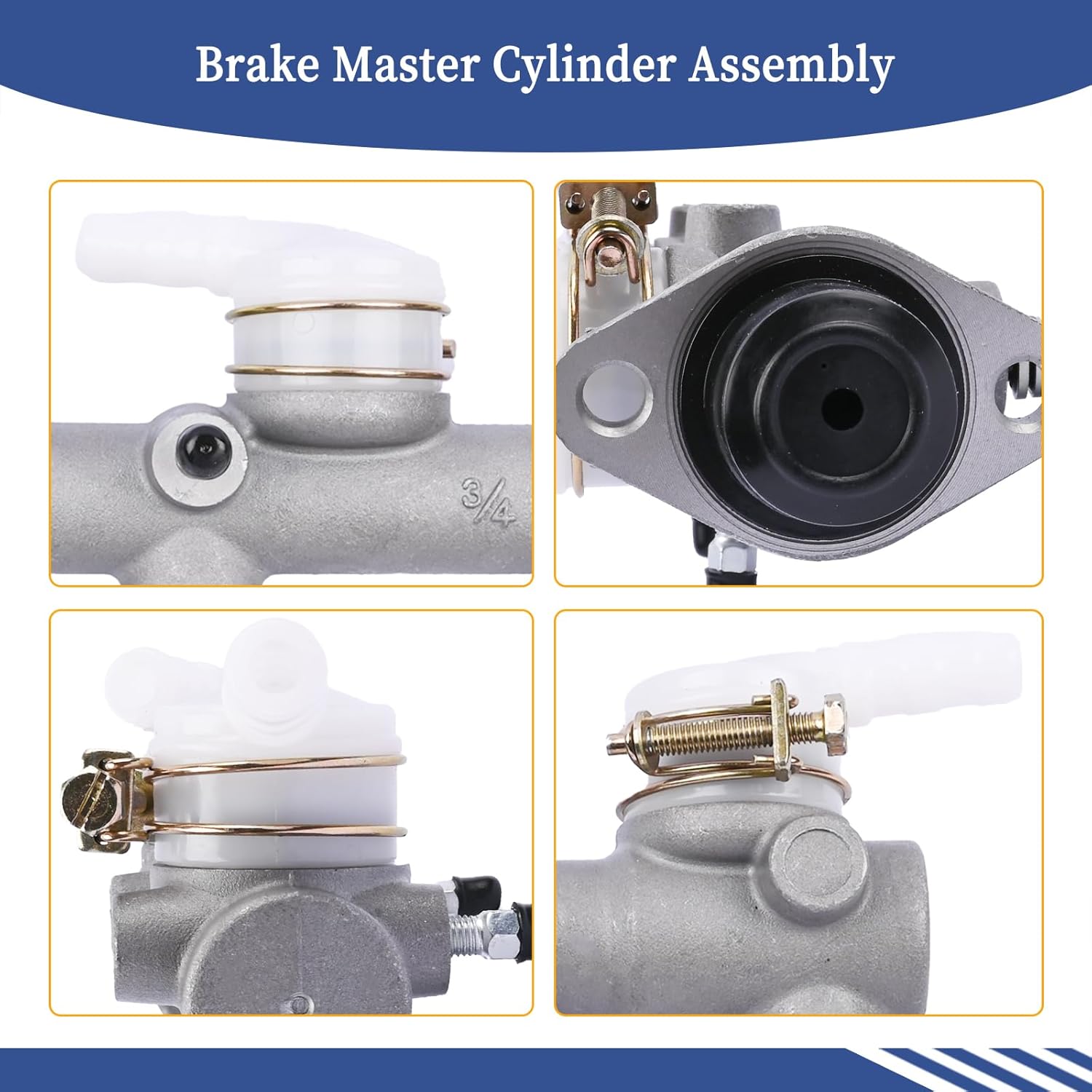 Brake Master Cylinder Assembly

3/4