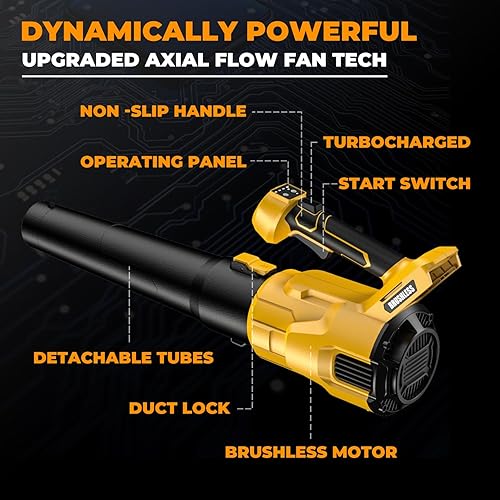 DYNAMICALLY POWERFUL
UPGRADED AXIAL FLOW FAN TECH

NON -SLIP HANDLE

TURBOCHARGED

OPERATING PANEL

START SWITCH

BRUSHLESS

DETACHABLE TUBES

DUCT LOCK

BRUSHLESS MOTOR