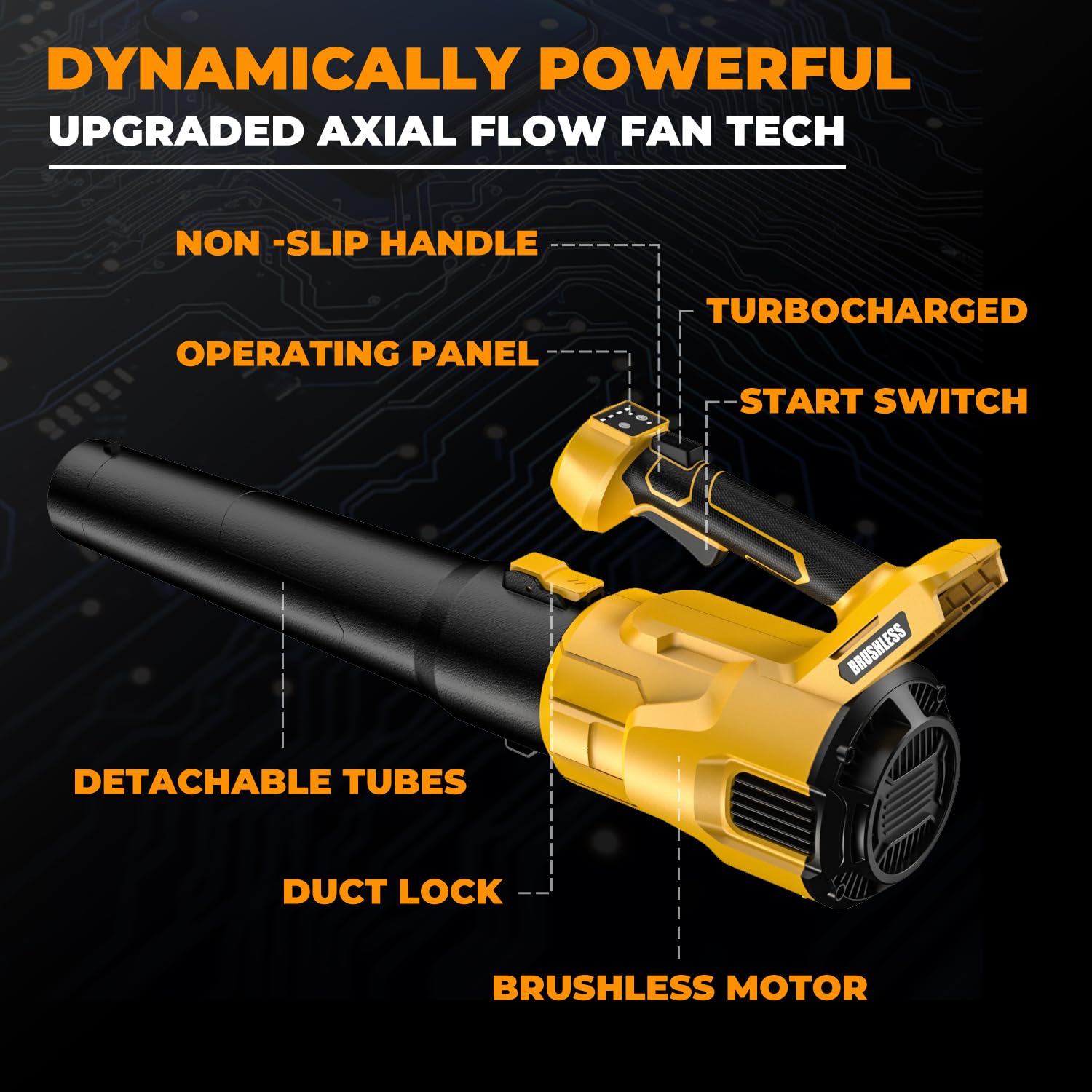 DYNAMICALLY POWERFUL
UPGRADED AXIAL FLOW FAN TECH

NON -SLIP HANDLE

TURBOCHARGED

OPERATING PANEL

START SWITCH

BRUSHLESS

DETACHABLE TUBES

DUCT LOCK

BRUSHLESS MOTOR