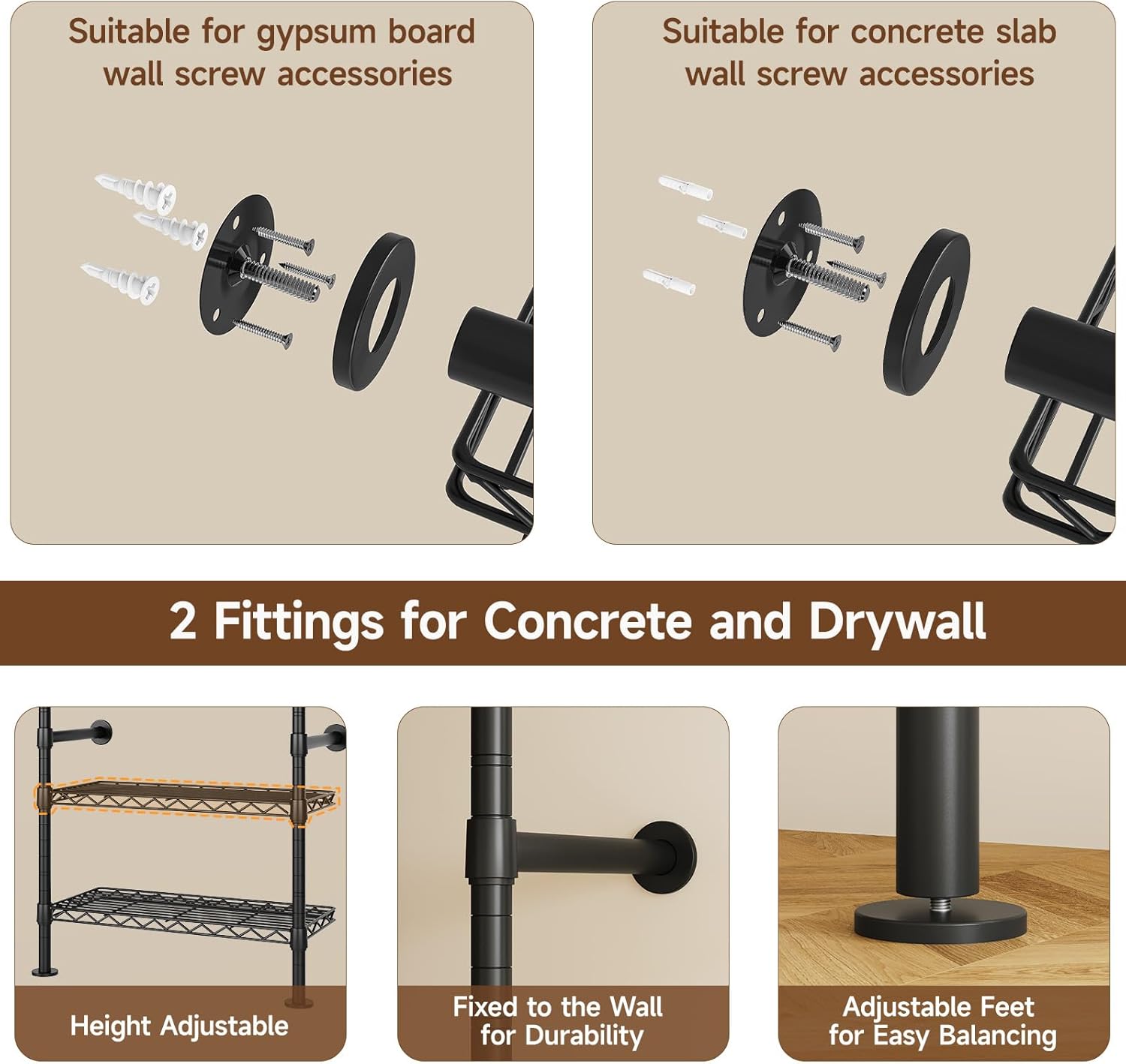 Suitable for gypsum board wall screw accessories

Suitable for concrete slab wall screw accessories

2 Fittings for Concrete and Drywall

Height Adjustable

Fixed to the Wall for Durability

Adjustable Feet for Easy Balancing