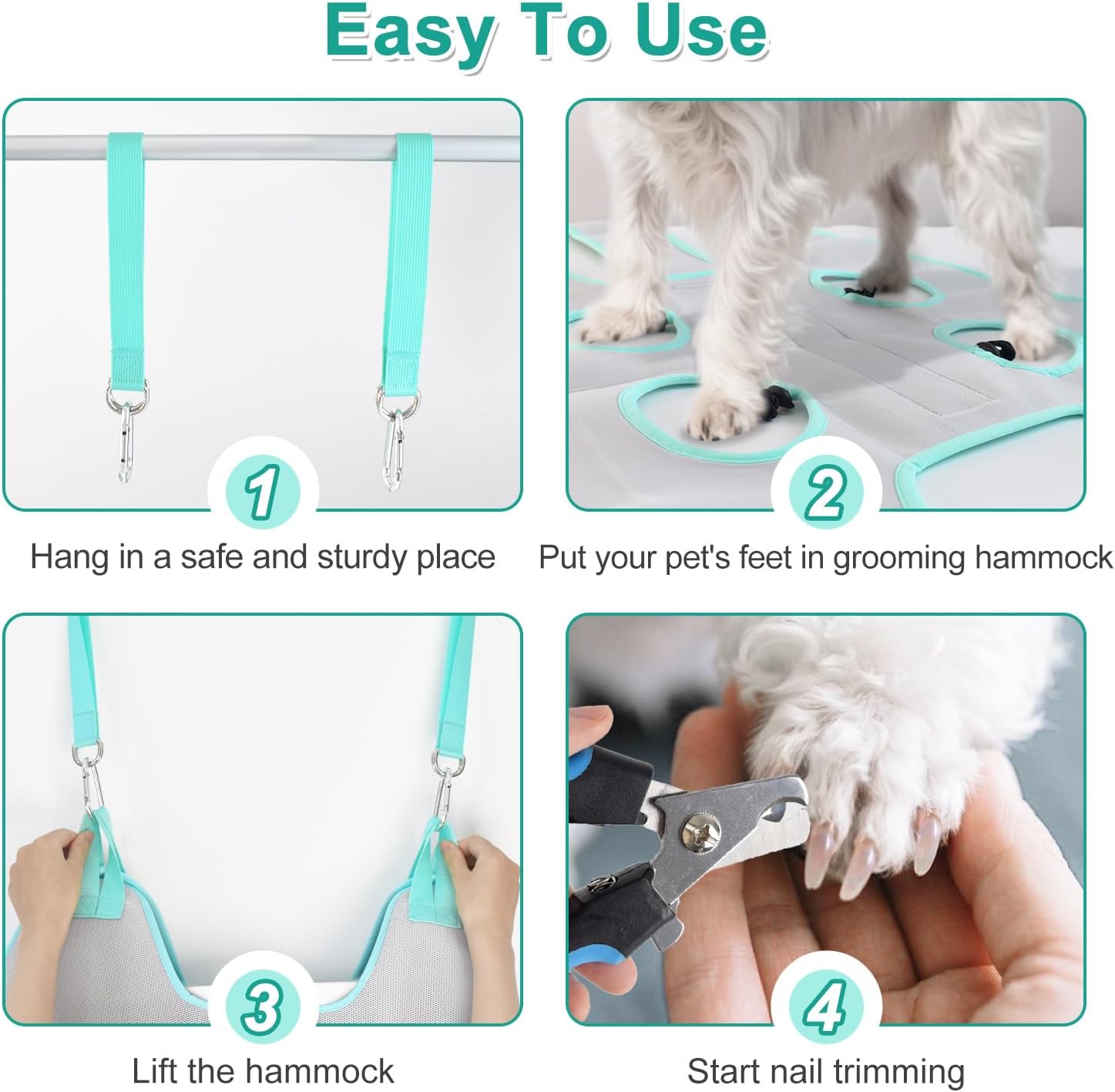 Easy To Use

1

Hang in a safe and sturdy place

2

Put your pet's feet in grooming hammock

3

Lift the hammock

4

Start nail trimming