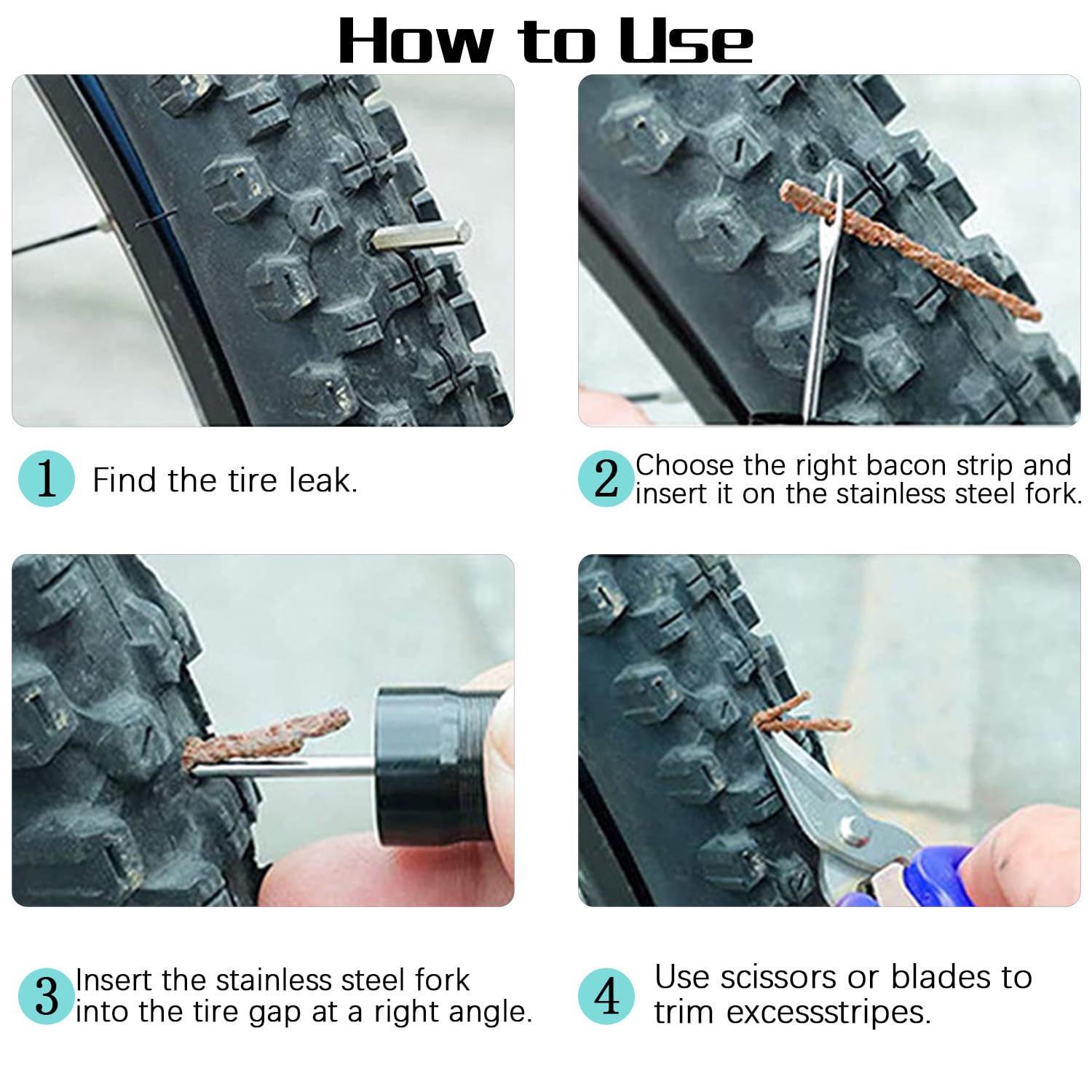 How to Use

1 Find the tire leak.

2 Choose the right bacon strip and insert it on the stainless steel fork.

3 Insert the stainless steel fork into the tire gap at a right angle.

4 Use scissors or blades to trim excessstripes.