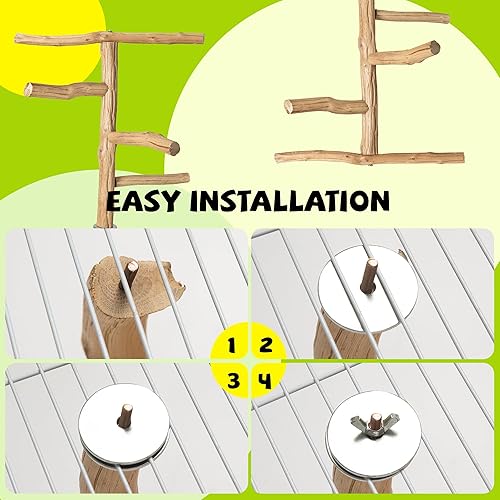 EASY INSTALLATION

1 2
3 4