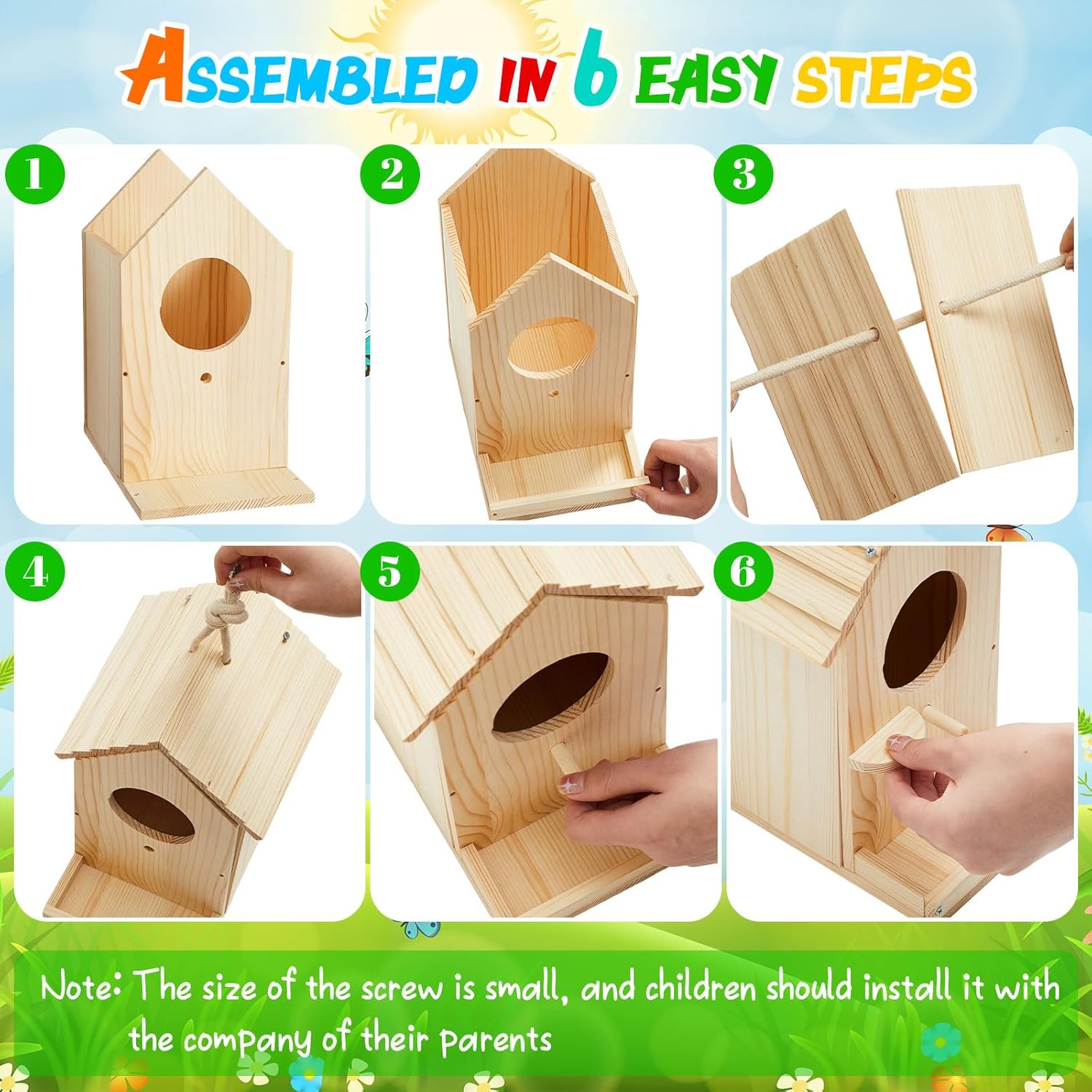 ASSEMBLED IN 6 EASY STEPS

1

2

3

4

5

6

Note: The size of the screw is small, and children should install it with the company of their parents