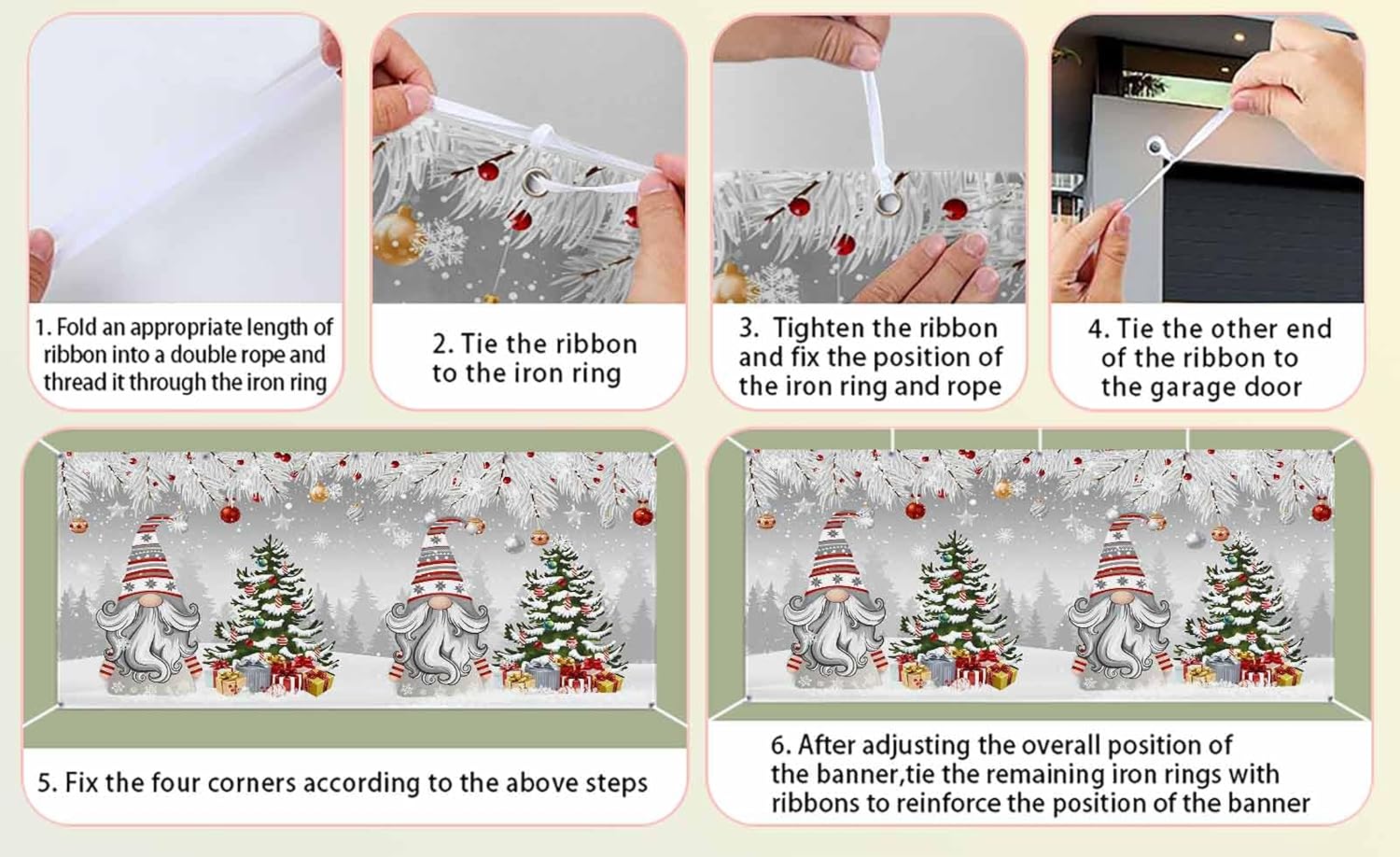 1. Fold an appropriate length of ribbon into a double rope and thread it through the iron ring

2. Tie the ribbon to the iron ring

3. Tighten the ribbon and fix the position of the iron ring and rope

4. Tie the other end of the ribbon to the garage door

5. Fix the four corners according to the above steps

6. After adjusting the overall position of the banner,tie the remaining iron rings with ribbons to reinforce the position of the banner