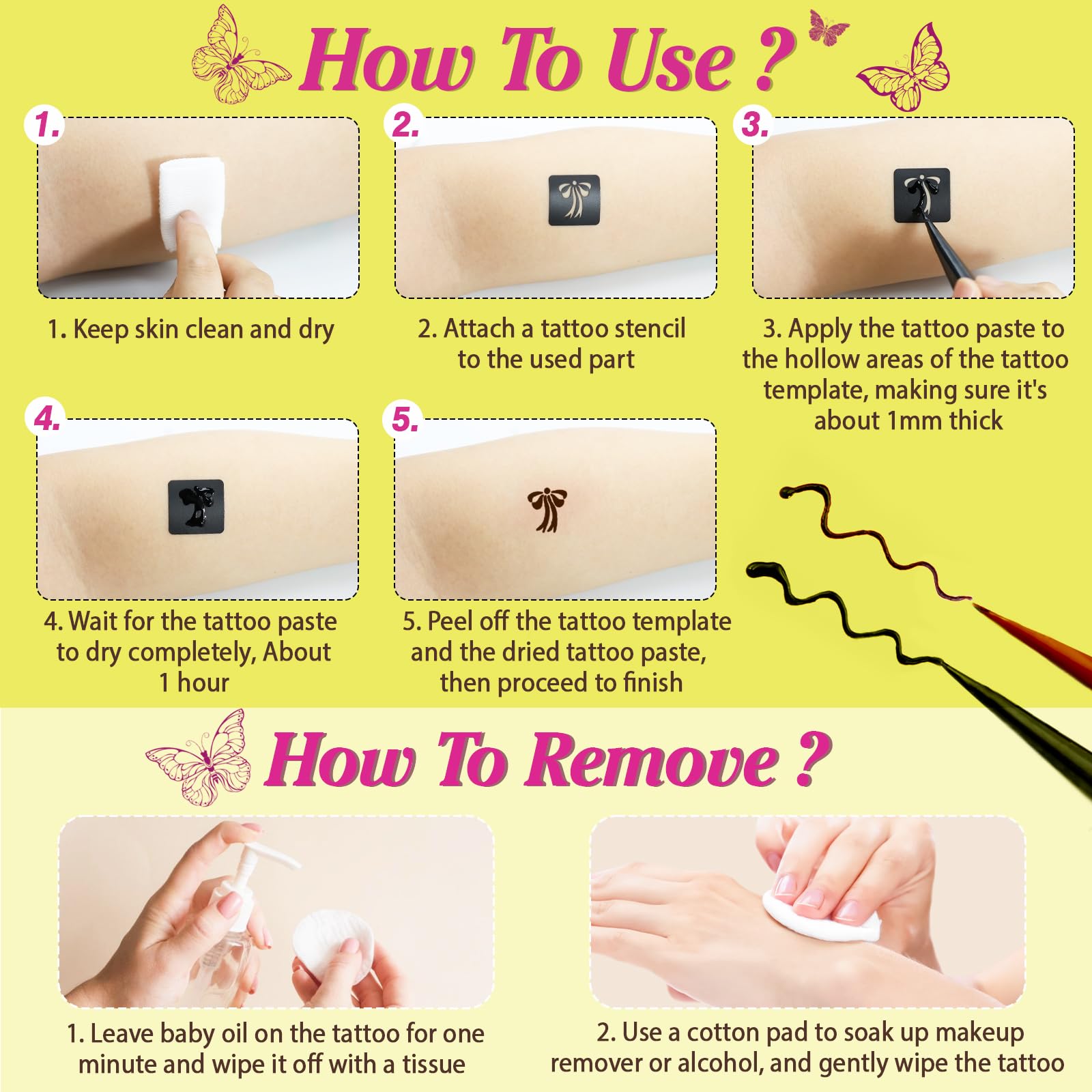 How To Use ?

1.

1. Keep skin clean and dry

2.

2. Attach a tattoo stencil to the used part

3.

3. Apply the tattoo paste to the hollow areas of the tattoo template, making sure it's about 1mm thick

4.

4. Wait for the tattoo paste to dry completely, About 1 hour

5.

5. Peel off the tattoo template and the dried tattoo paste, then proceed to finish

How To Remove ?

1. Leave baby oil on the tattoo for one minute and wipe it off with a tissue

2. Use a cotton pad to soak up makeup remover or alcohol, and gently wipe the tattoo