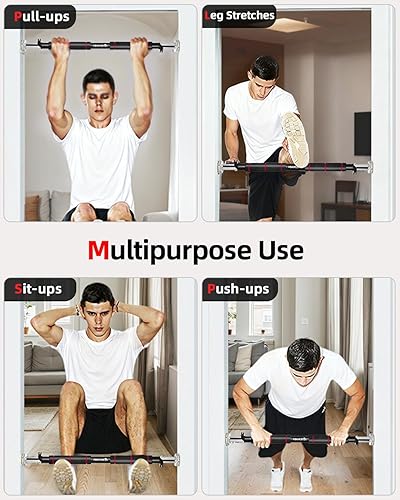 Pull-ups

Leg Stretches

Multipurpose Use

Sit-ups

Push-ups