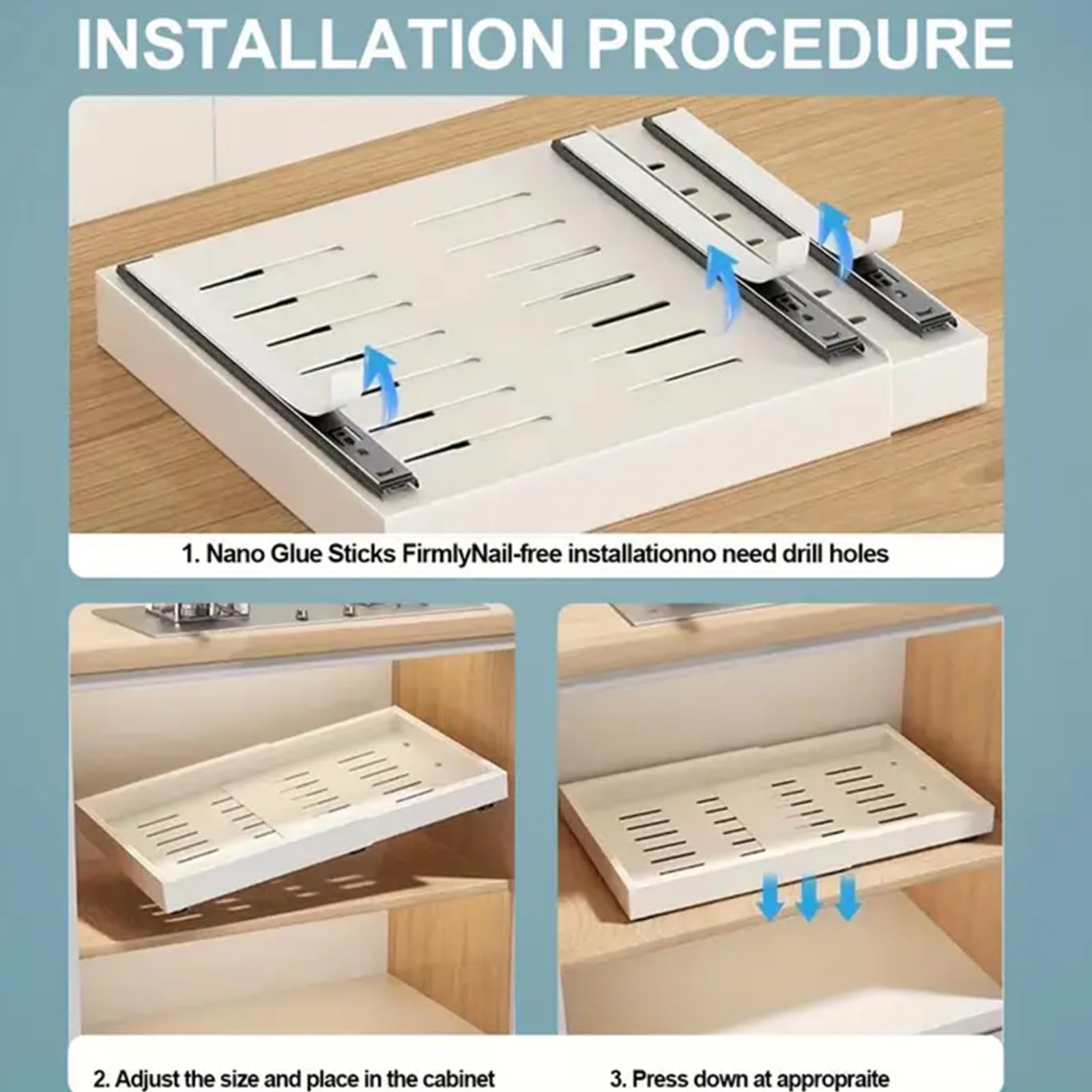 INSTALLATION PROCEDURE

1. Nano Glue Sticks FirmlyNail-free installationno need drill holes

2. Adjust the size and place in the cabinet

3. Press down at appropraite