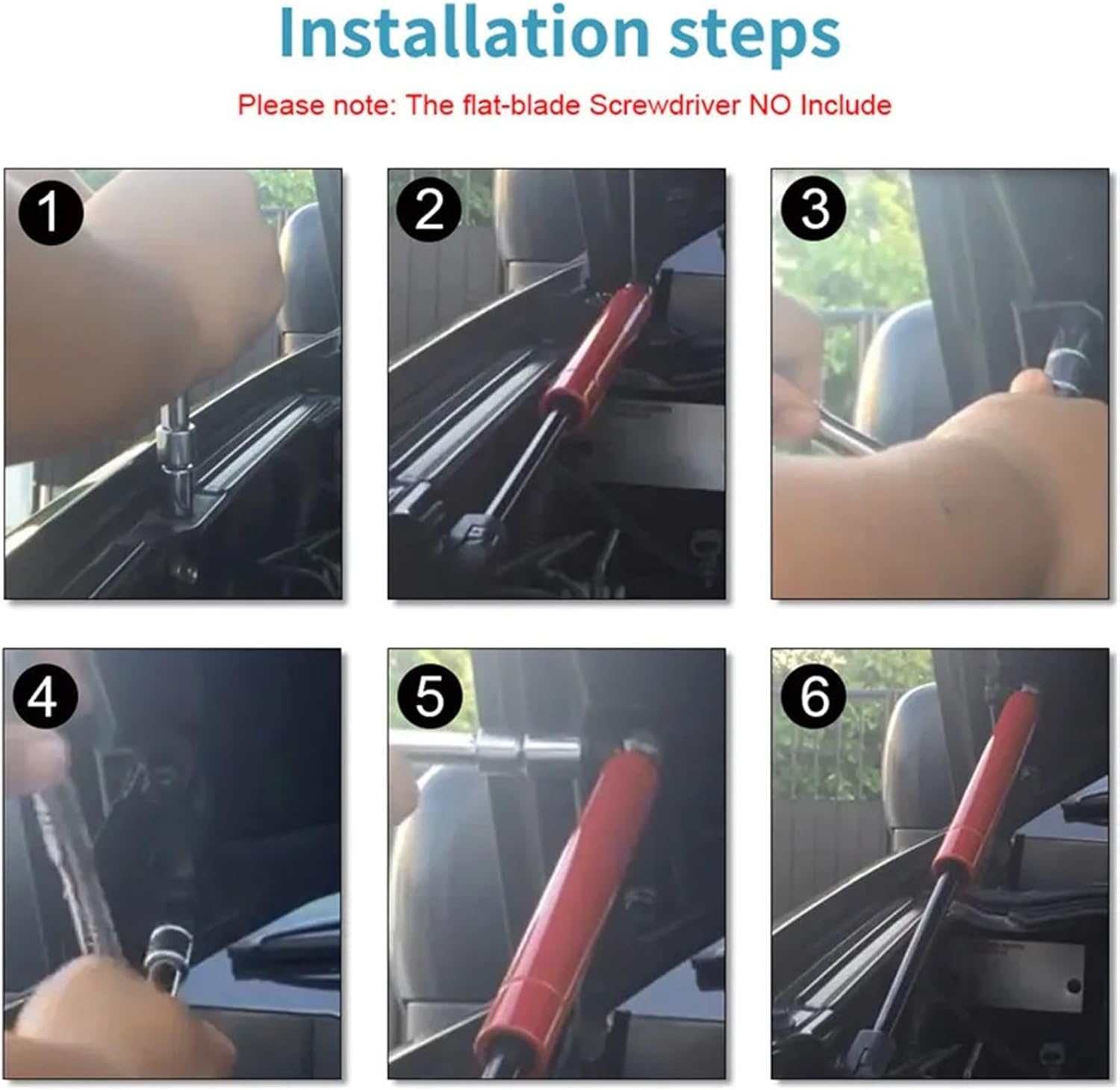 Installation steps

Please note: The flat-blade Screwdriver NO Include

1

2

3

4

5

6