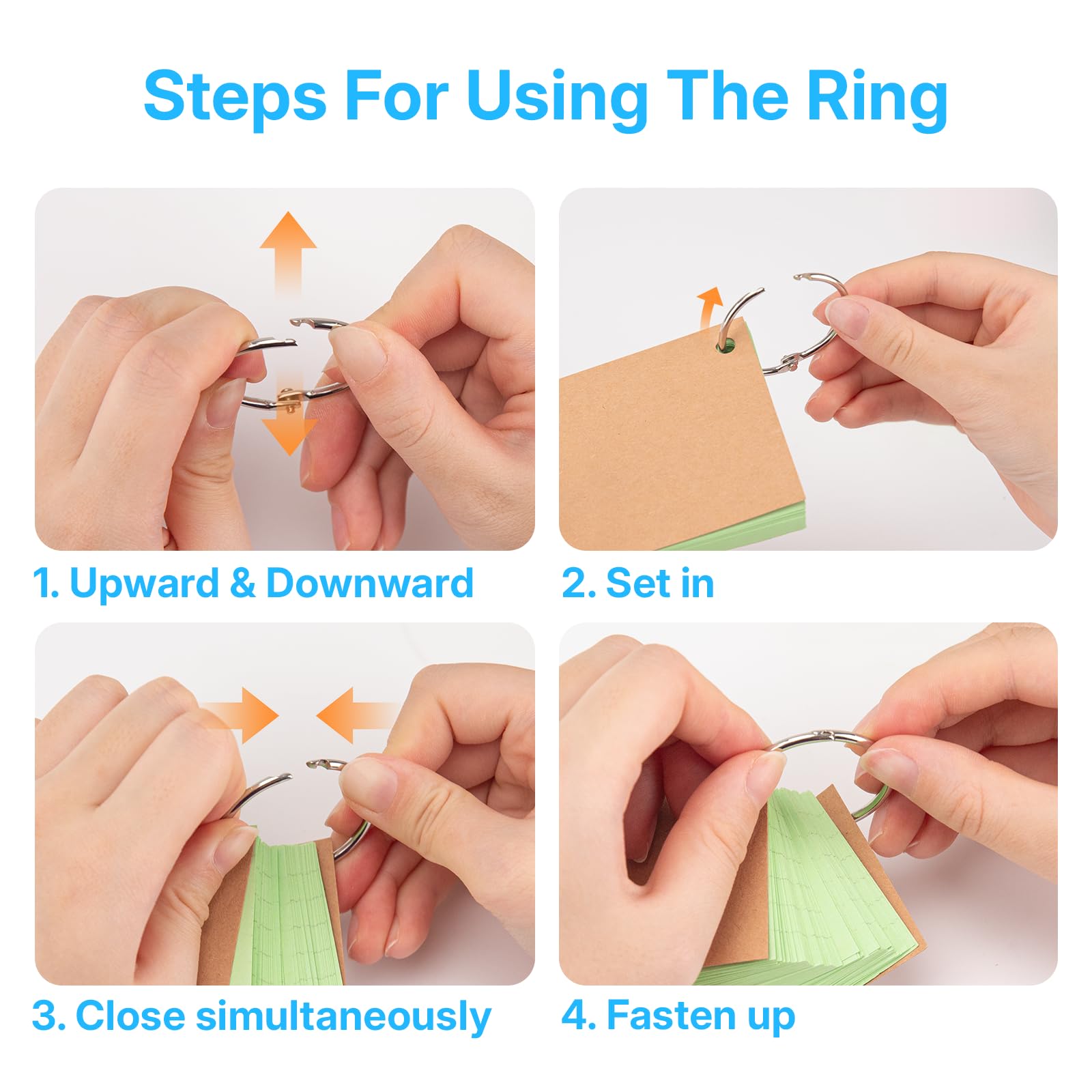 Steps For Using The Ring

1. Upward & Downward

2. Set in

3. Close simultaneously

4. Fasten up