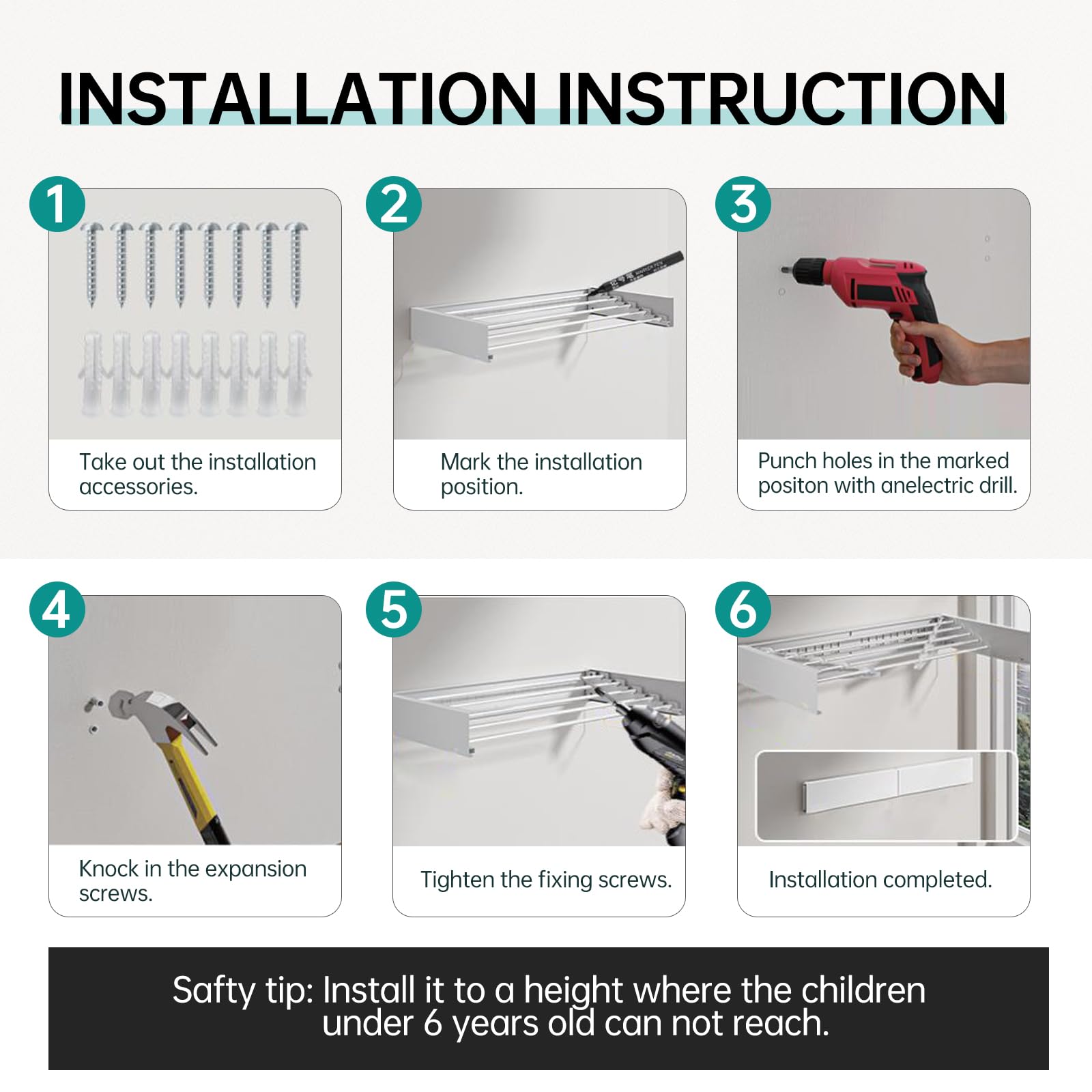 INSTALLATION INSTRUCTION

1

Take out the installation accessories.

2

MARKER PEN

Mark the installation position.

3

Punch holes in the marked positon with anelectric drill.

4

Knock in the expansion screws.

5

Tighten the fixing screws.

6

Installation completed.

Safty tip: Install it to a height where the children under 6 years old can not reach.