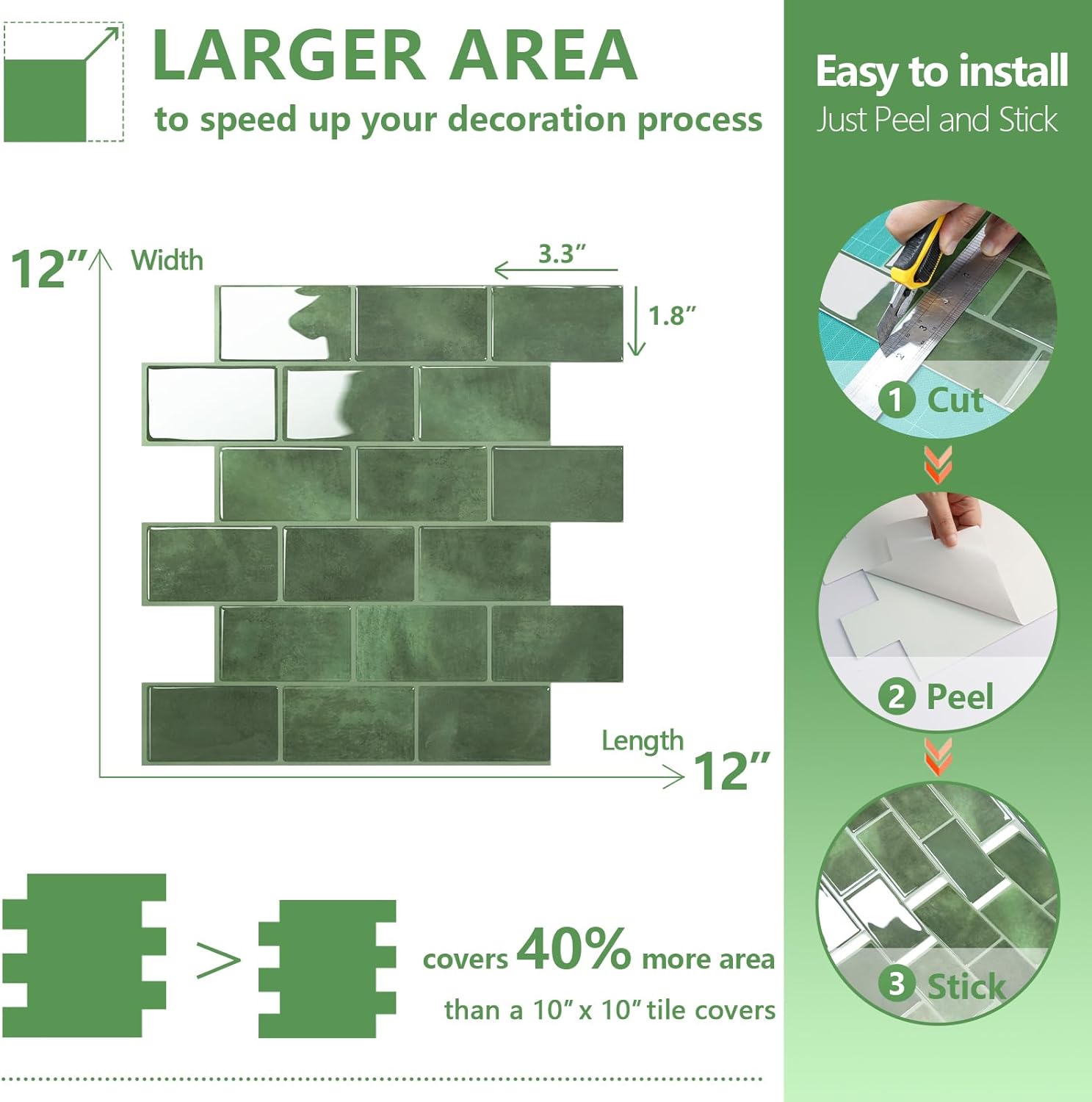 LARGER AREA

to speed up your decoration process

12″ Width

3.3″

1.8″

Length 12″

> covers 40% more area than a 10″ x 10″ tile covers

Easy to install

Just Peel and Stick

1 Cut

2 Peel

3 Stick