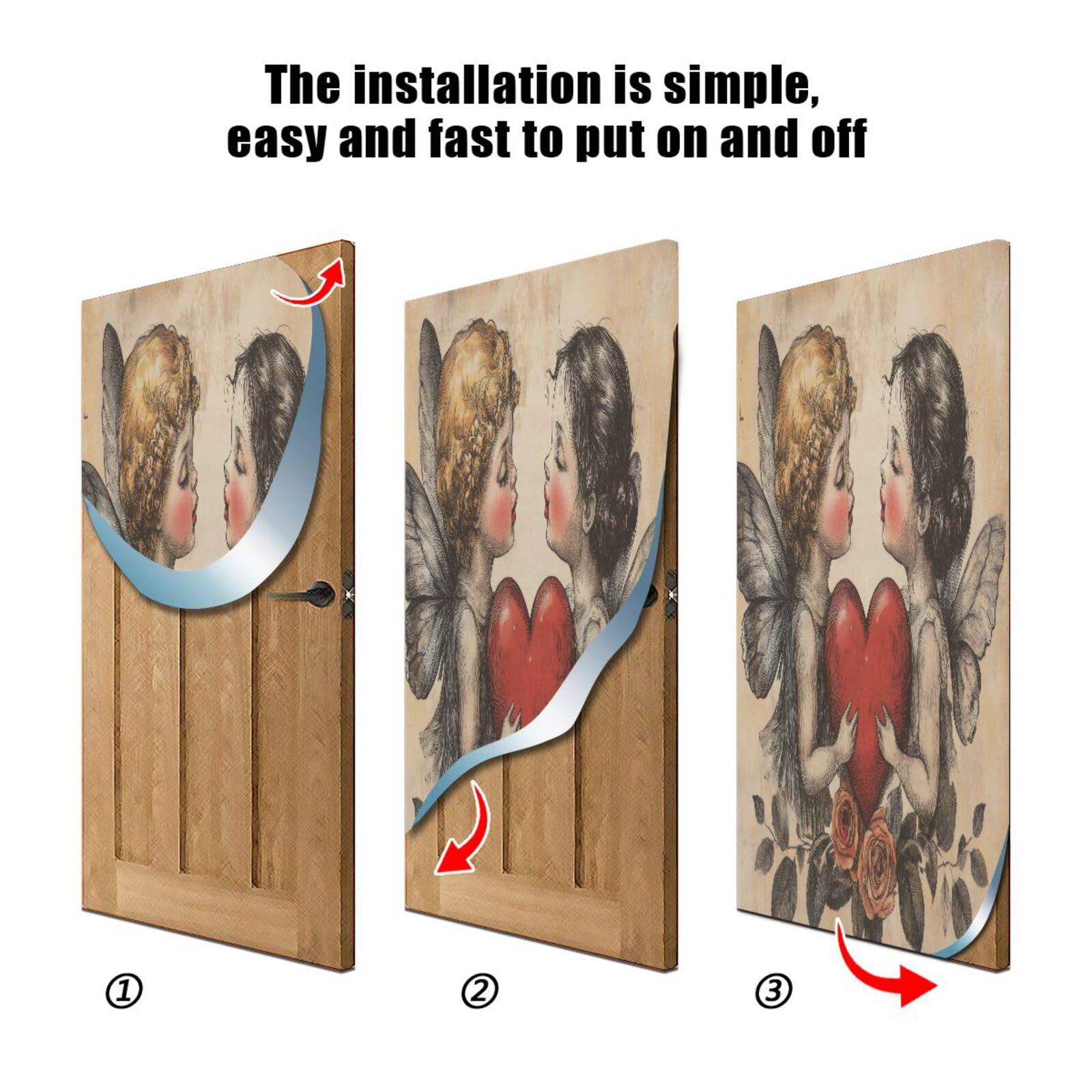 The installation is simple,
easy and fast to put on and off

①

②

③