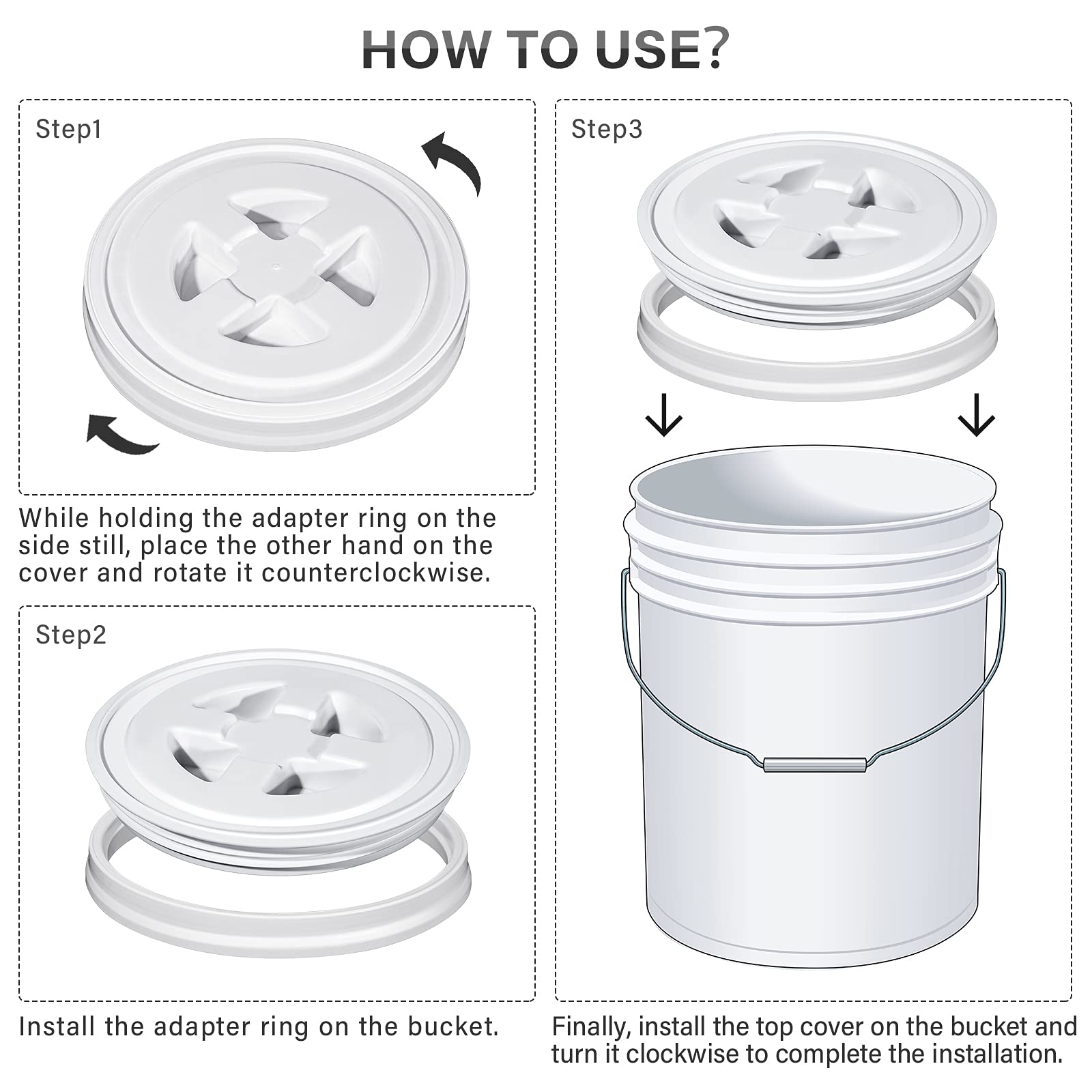 HOW TO USE?

Step1

While holding the adapter ring on the side still, place the other hand on the cover and rotate it counterclockwise.

Step2

Install the adapter ring on the bucket.

Step3

Finally, install the top cover on the bucket and turn it clockwise to complete the installation.