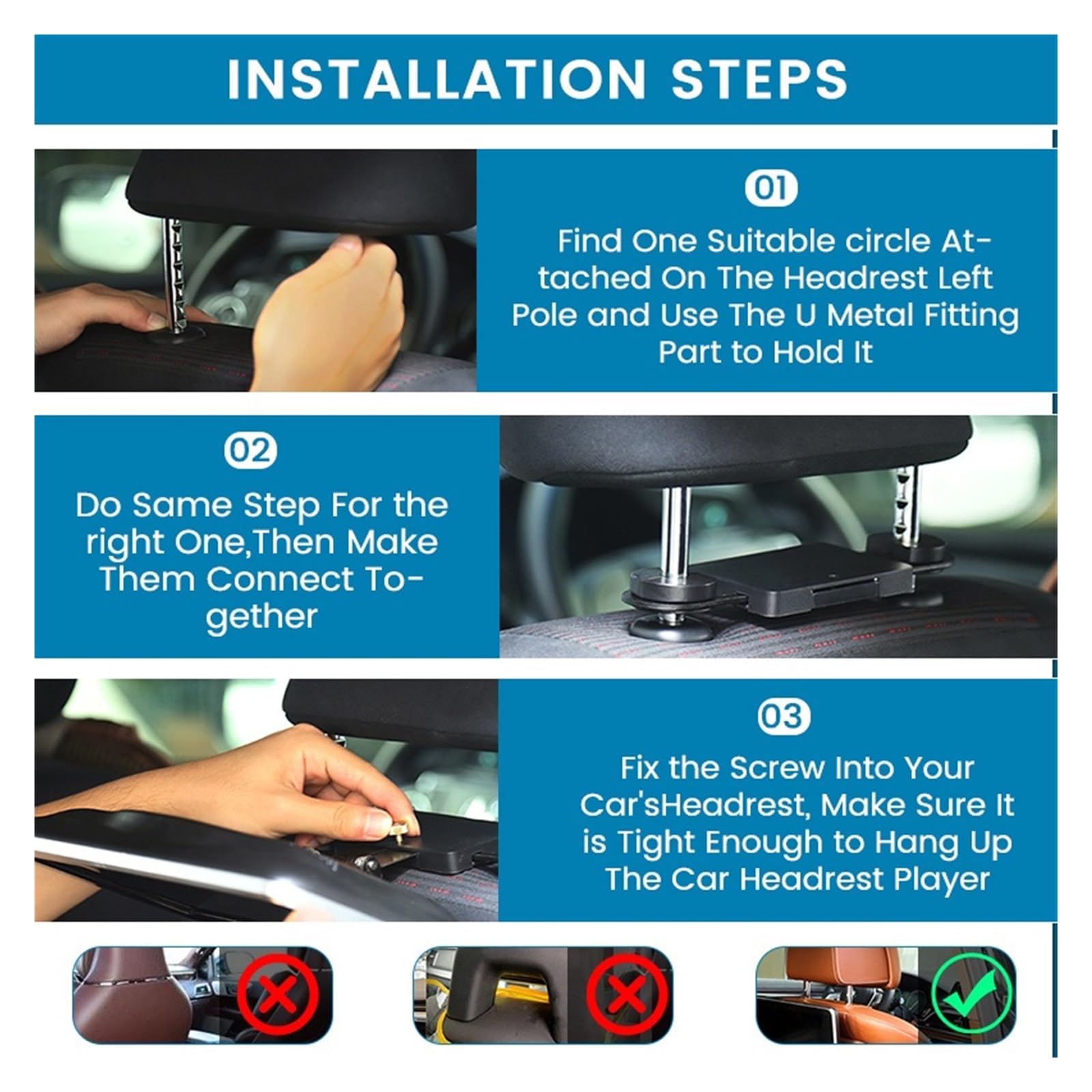 INSTALLATION STEPS

01

Find One Suitable circle Attached On The Headrest Left Pole and Use The U Metal Fitting Part to Hold It

02

Do Same Step For the right One,Then Make Them Connect Together

03

Fix the Screw Into Your Car'sHeadrest, Make Sure It is Tight Enough to Hang Up The Car Headrest Player