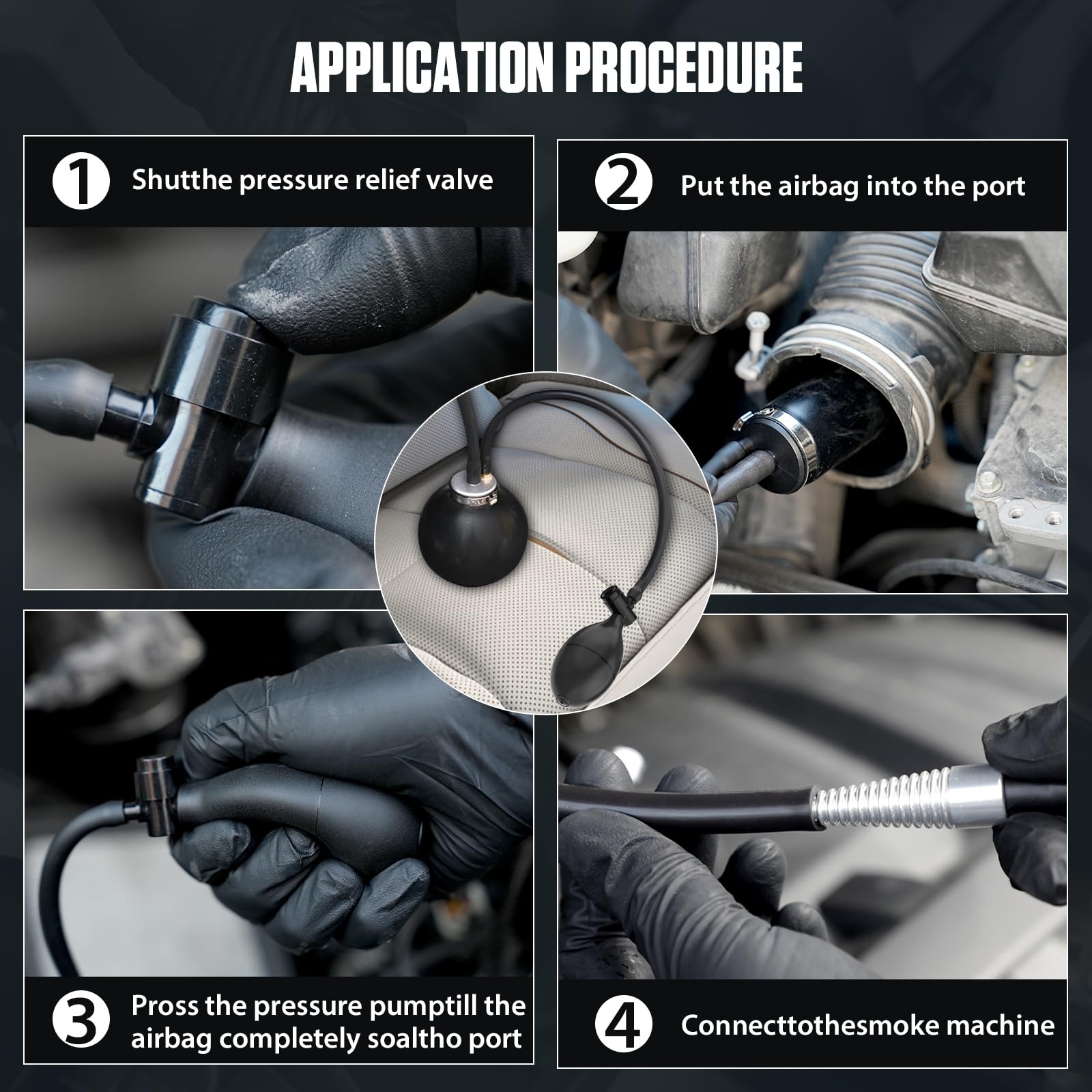 APPLICATION PROCEDURE

1 Shutthe pressure relief valve

2 Put the airbag into the port

3 Pross the pressure pumptill the airbag completely soaltho port

4 Connecttothesmoke machine