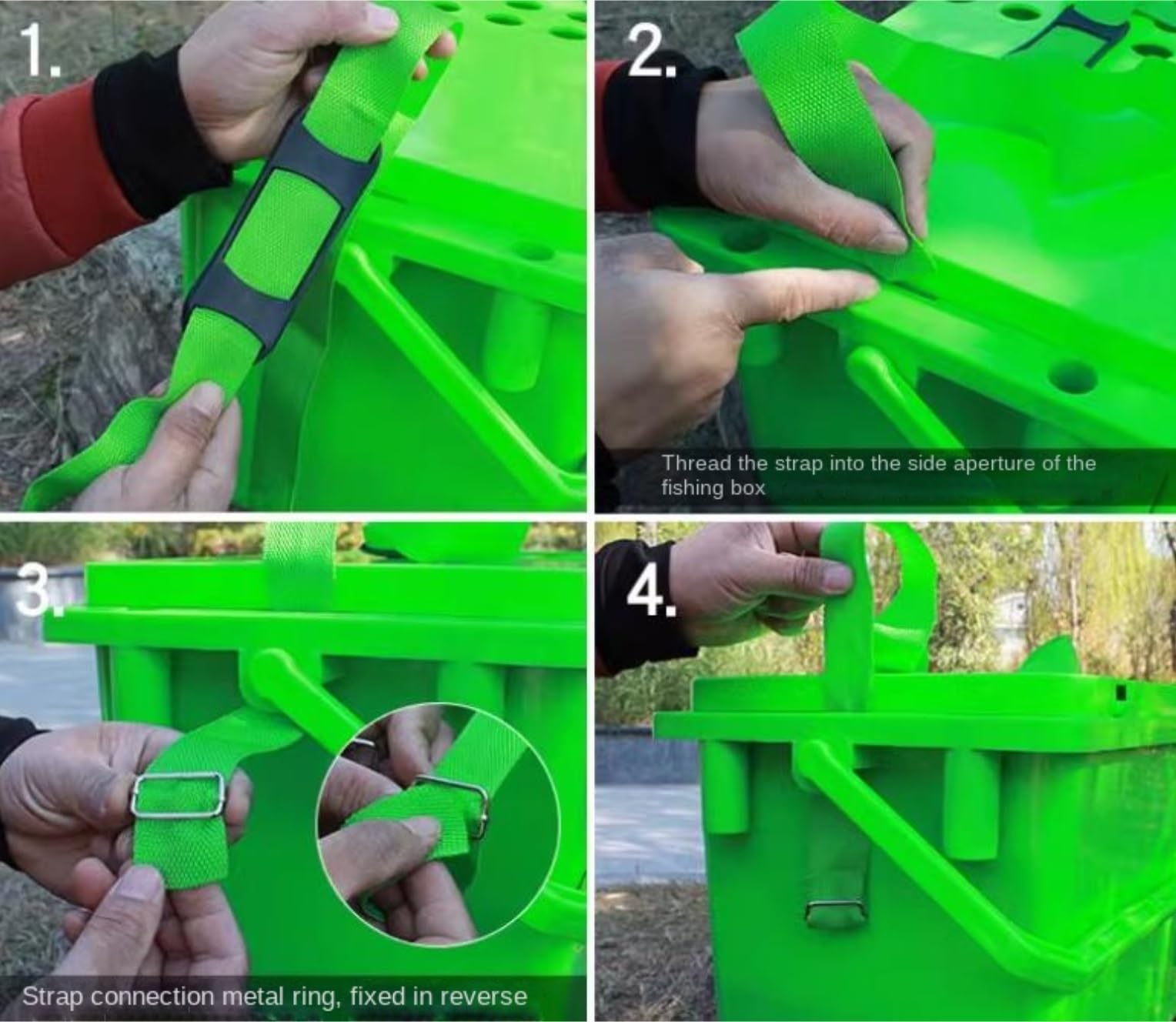 1.

2.

Thread the strap into the side aperture of the fishing box

3.

Strap connection metal ring, fixed in reverse

4.