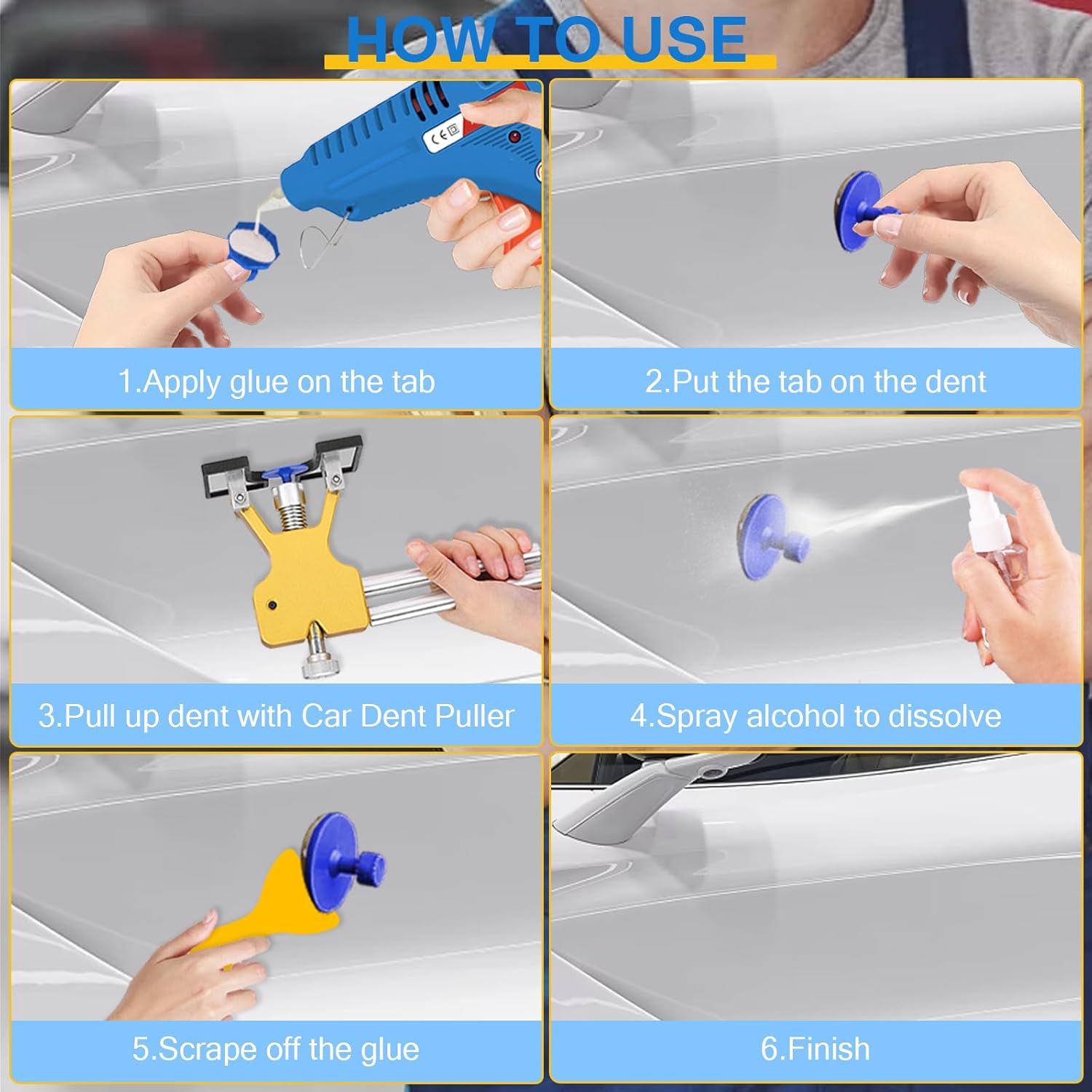 HOW TO USE

CE

1.Apply glue on the tab

2.Put the tab on the dent

3.Pull up dent with Car Dent Puller

4.Spray alcohol to dissolve

5.Scrape off the glue

6.Finish