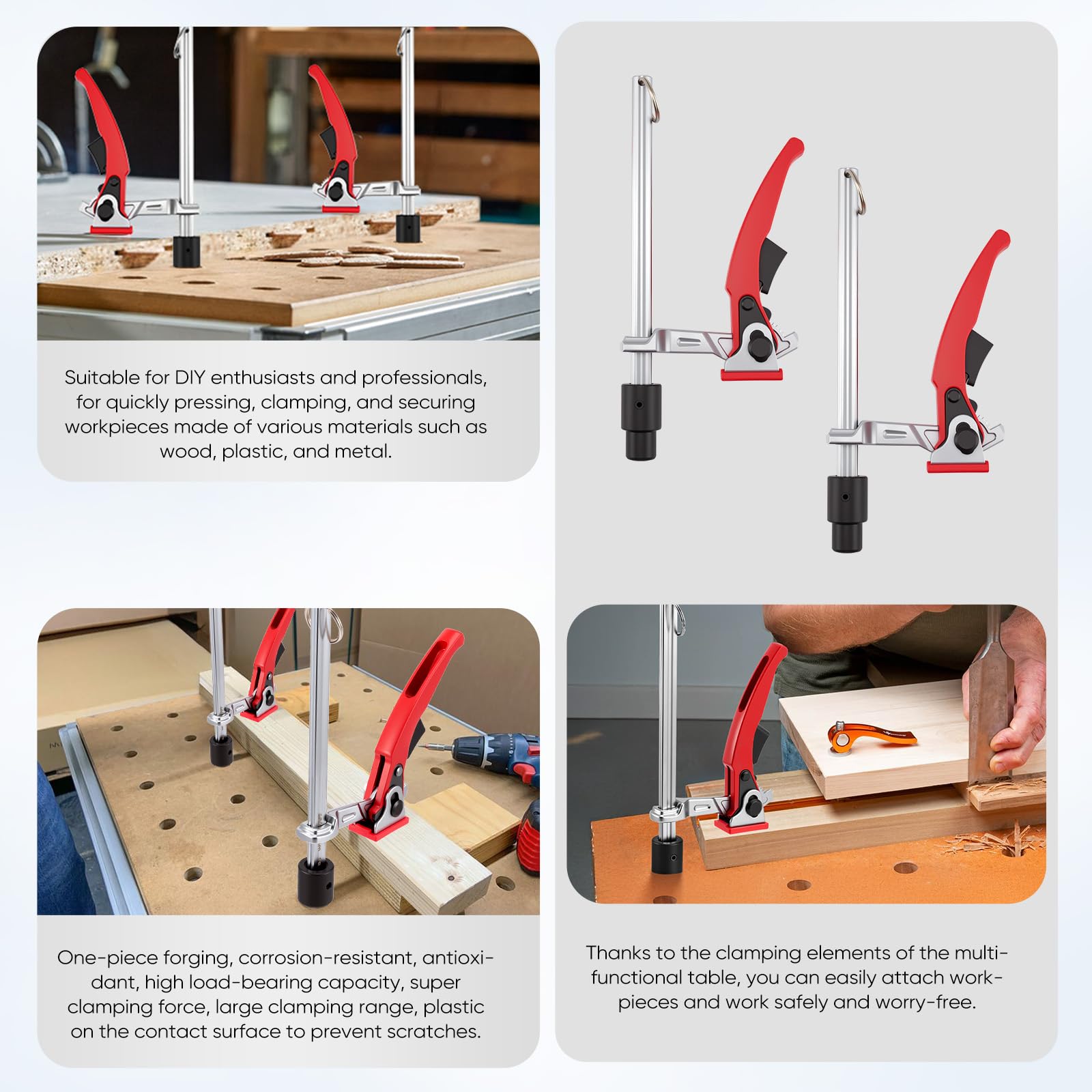 Suitable for DIY enthusiasts and professionals, for quickly pressing, clamping, and securing workpieces made of various materials such as wood, plastic, and metal.

One-piece forging, corrosion-resistant, antioxidant, high load-bearing capacity, super clamping force, large clamping range, plastic on the contact surface to prevent scratches.

Thanks to the clamping elements of the multifunctional table, you can easily attach workpieces and work safely and worry-free.