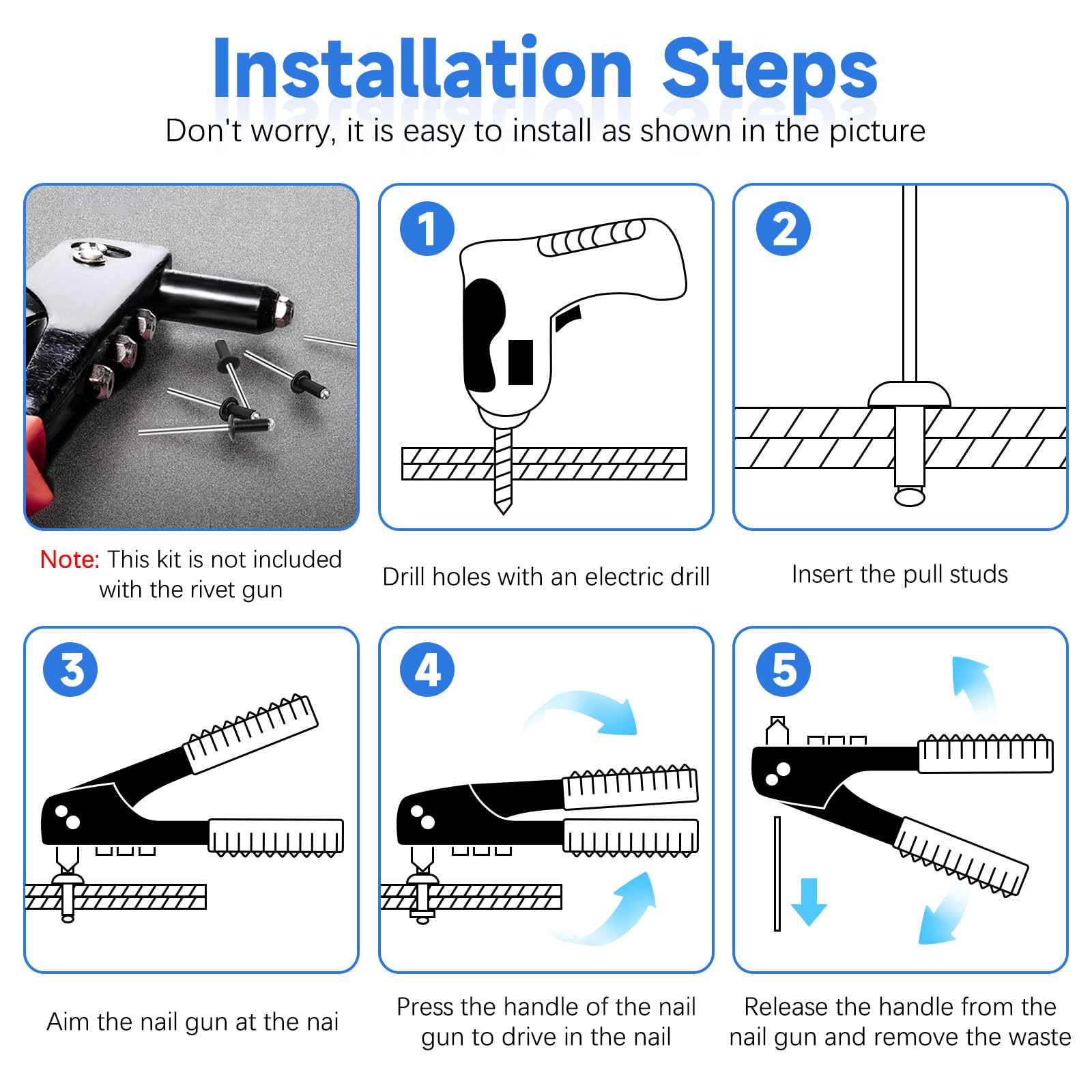 Installation Steps

Don't worry, it is easy to install as shown in the picture

Note: This kit is not included with the rivet gun

1

Drill holes with an electric drill

2

Insert the pull studs

3

Aim the nail gun at the nai

4

Press the handle of the nail gun to drive in the nail

5

Release the handle from the nail gun and remove the waste