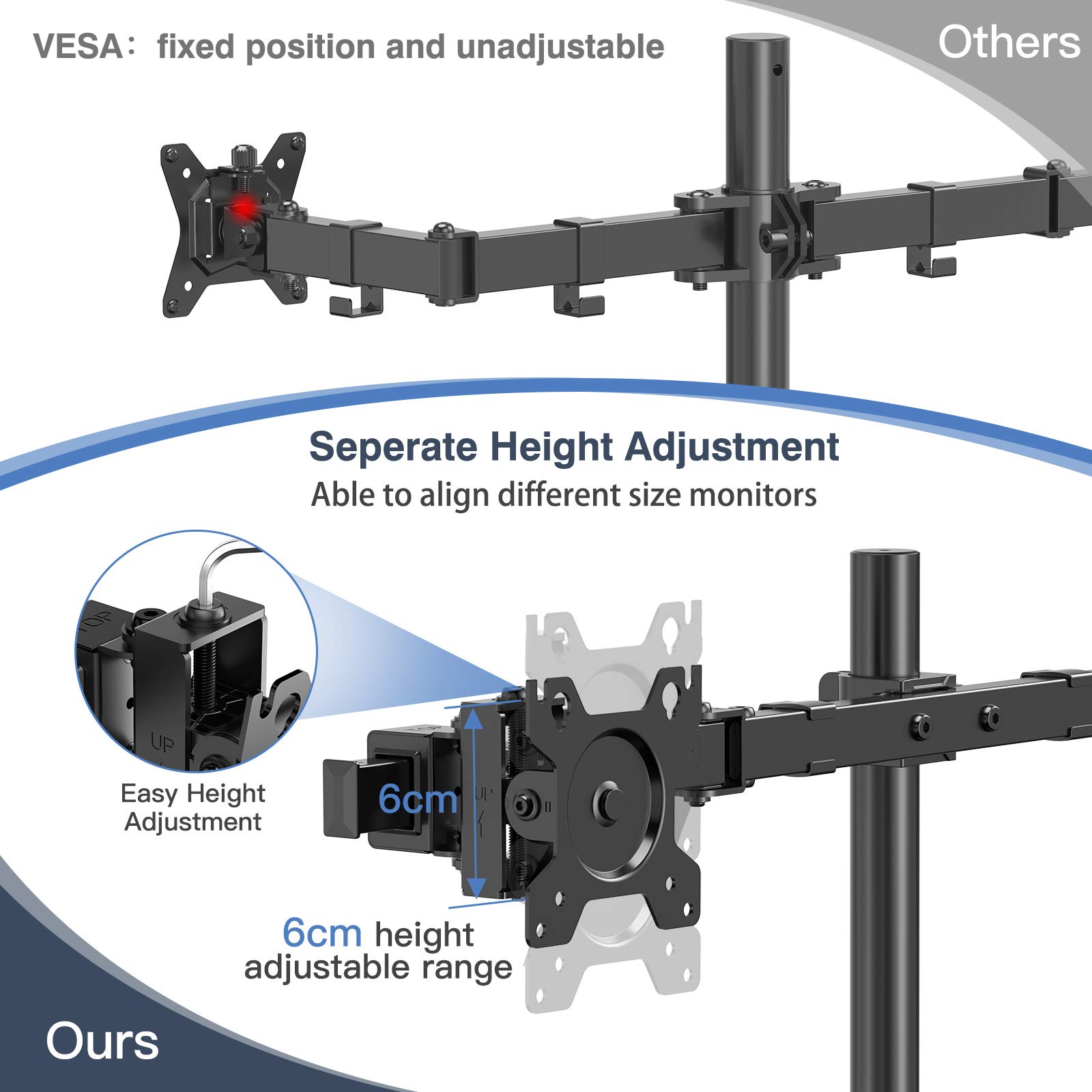 VESA: fixed position and unadjustable

Others

Seperate Height Adjustment

Able to align different size monitors

TOP

UP

Easy Height Adjustment

6cm

UP

6cm height adjustable range

Ours