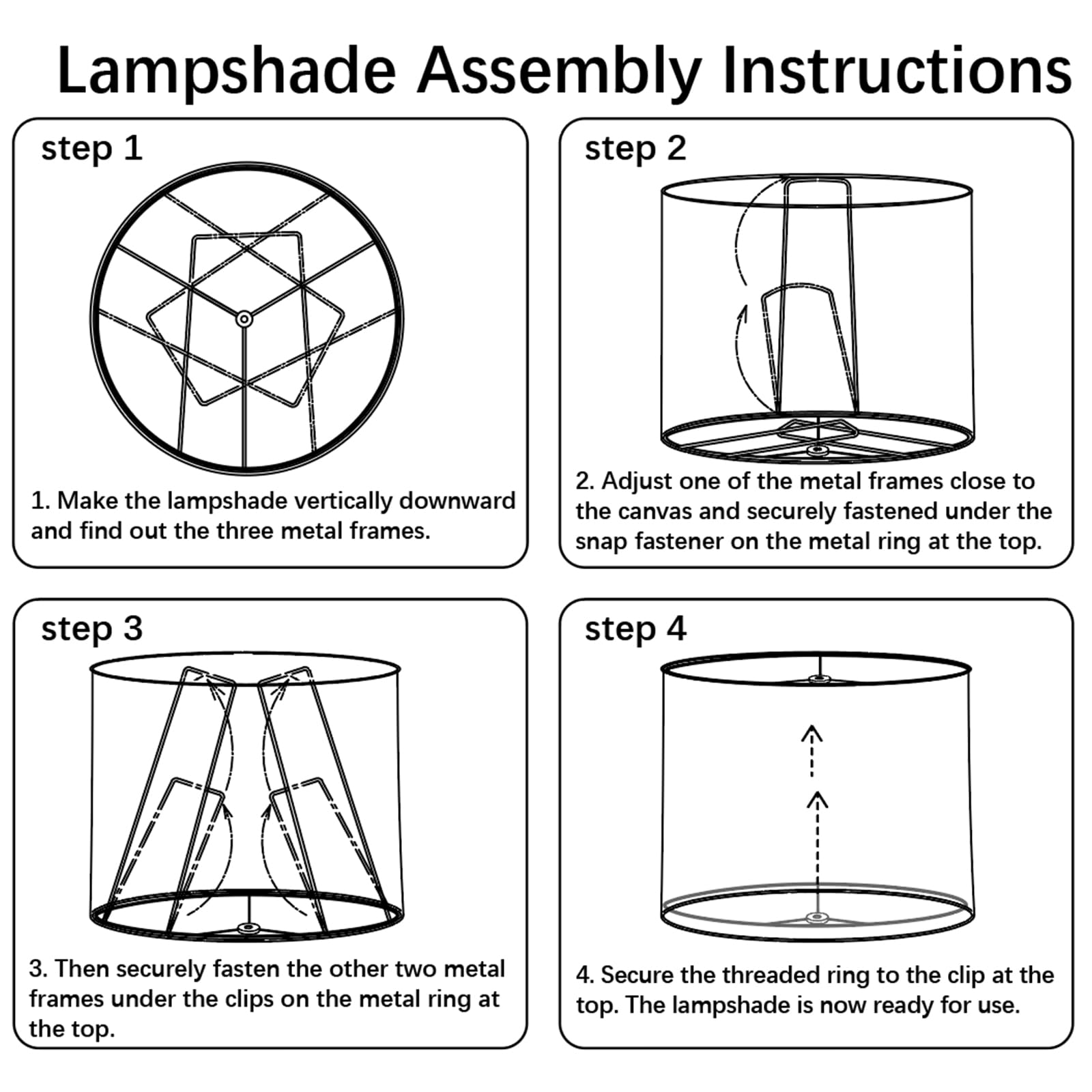 Lampshade Assembly Instructions

step 1

1. Make the lampshade vertically downward and find out the three metal frames.

step 2

2. Adjust one of the metal frames close to the canvas and securely fastened under the snap fastener on the metal ring at the top.

step 3

3. Then securely fasten the other two metal frames under the clips on the metal ring at the top.

step 4

4. Secure the threaded ring to the clip at the top. The lampshade is now ready for use.