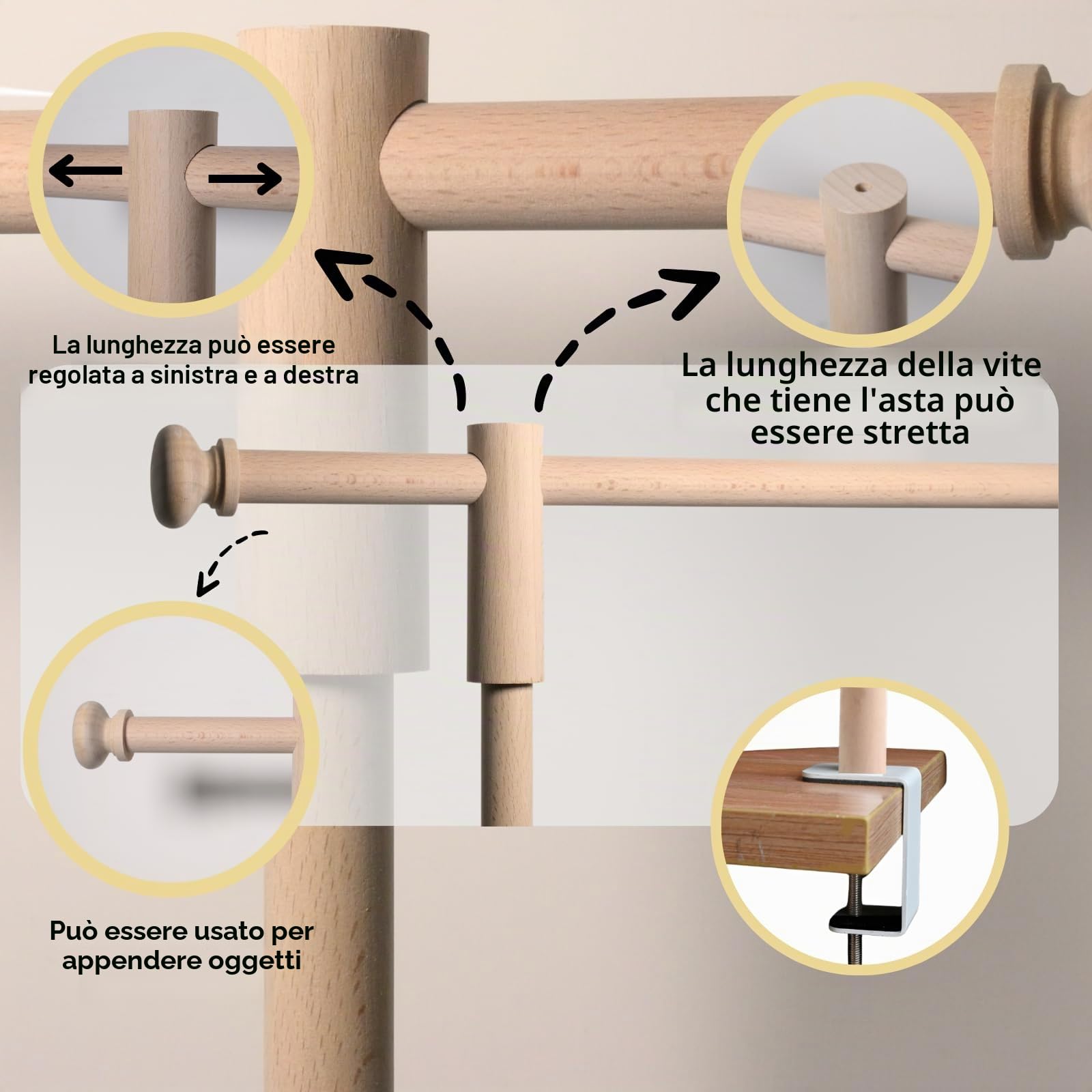 La lunghezza può essere regolata a sinistra e a destra

La lunghezza della vite che tiene l'asta può essere stretta

Può essere usato per appendere oggetti