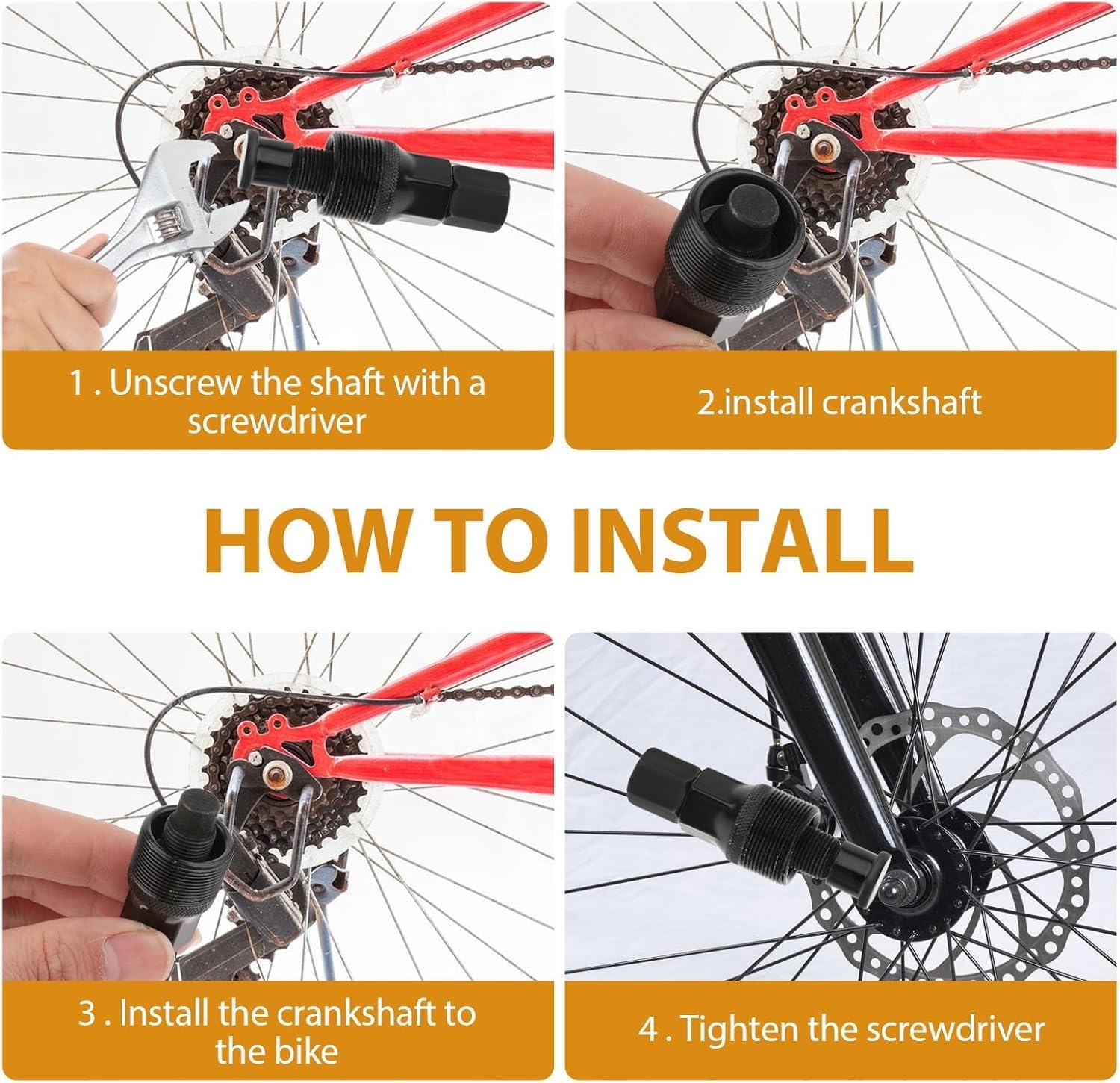 1 . Unscrew the shaft with a screwdriver

2.install crankshaft

HOW TO INSTALL

3 . Install the crankshaft to the bike

4 . Tighten the screwdriver