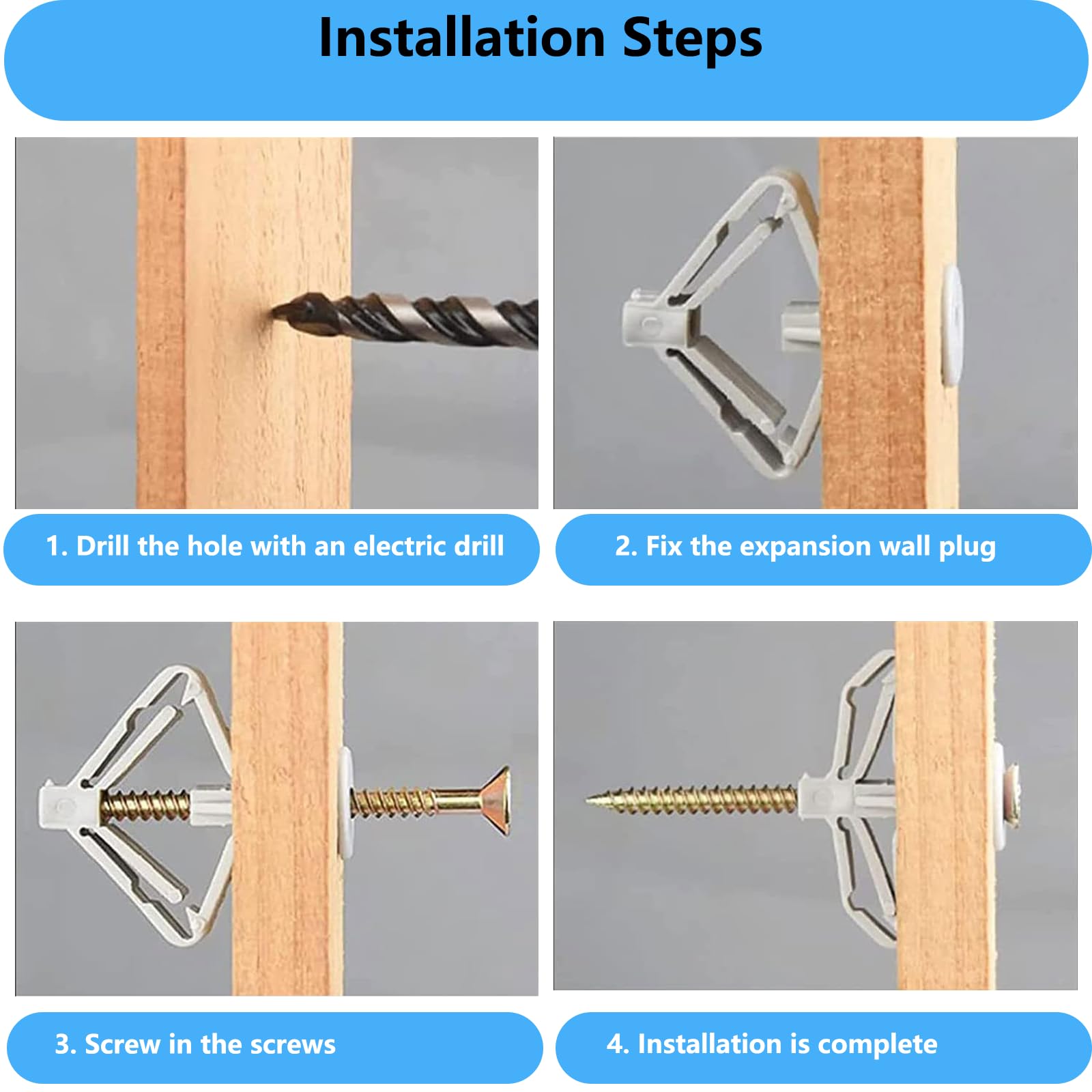 Installation Steps

1. Drill the hole with an electric drill

2. Fix the expansion wall plug

3. Screw in the screws

4. Installation is complete