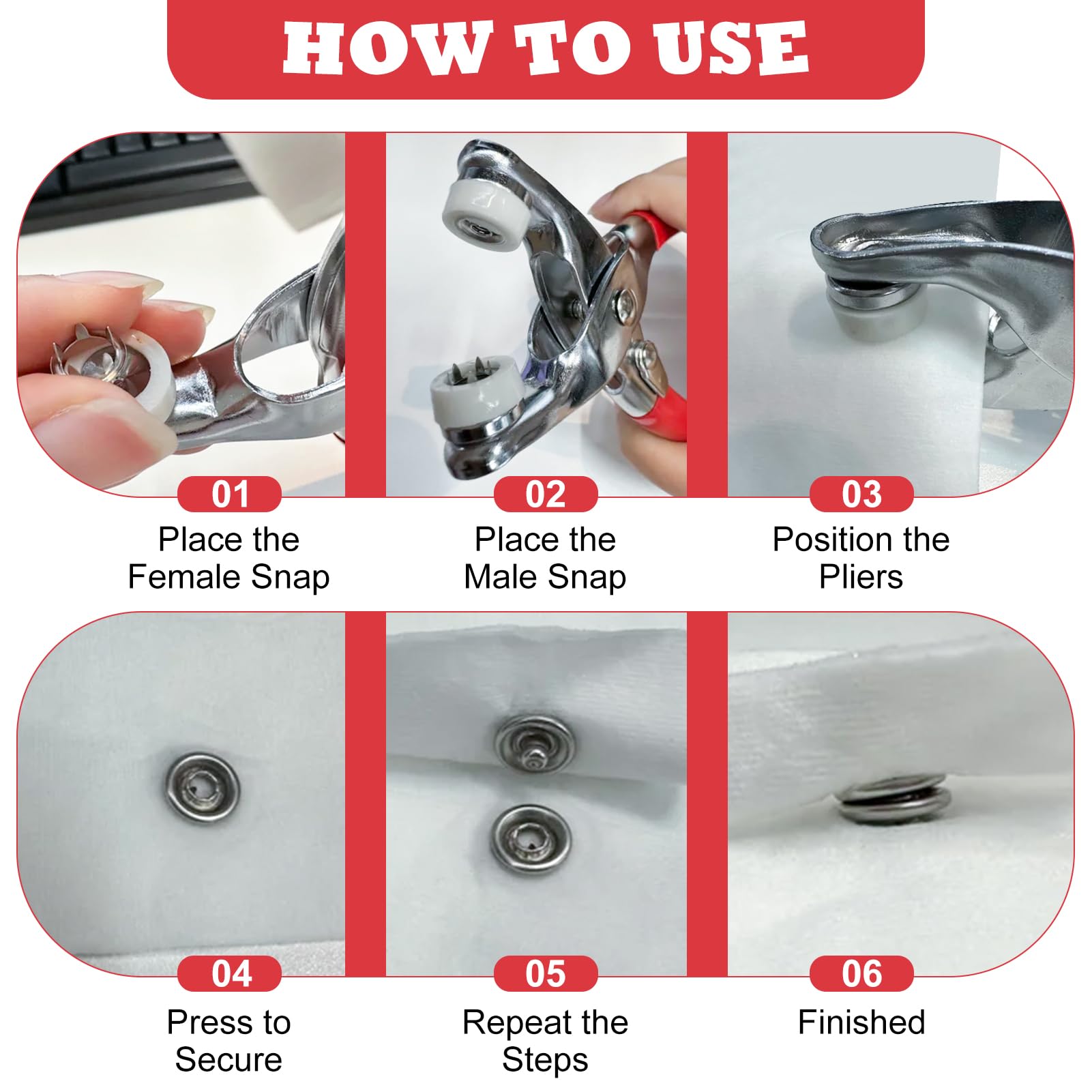 HOW TO USE

01
Place the Female Snap

02
Place the Male Snap

03
Position the Pliers

04
Press to Secure

05
Repeat the Steps

06
Finished