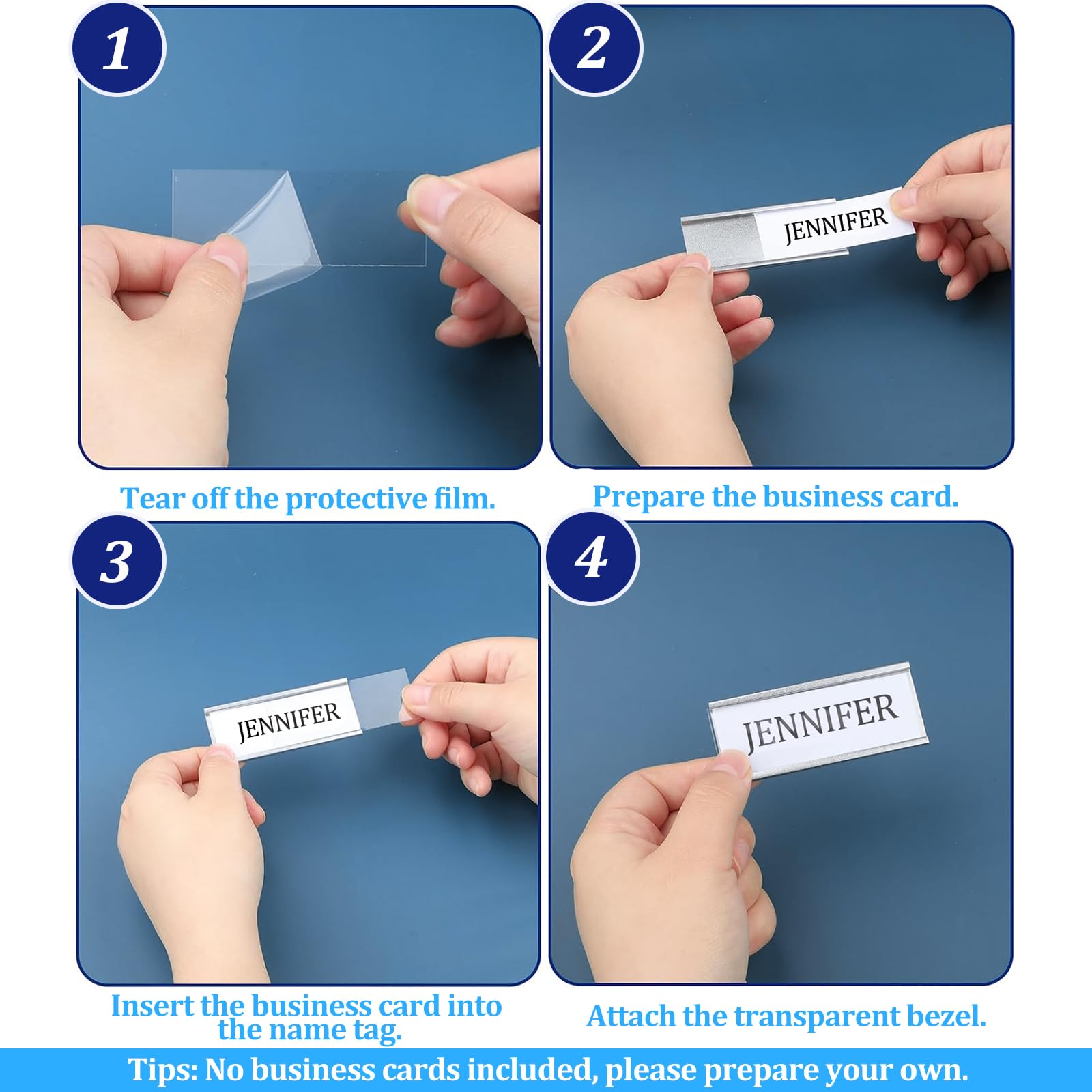 1

Tear off the protective film.

2

JENNIFER

Prepare the business card.

3

JENNIFER

Insert the business card into the name tag.

4

JENNIFER

Attach the transparent bezel.

Tips: No business cards included, please prepare your own.