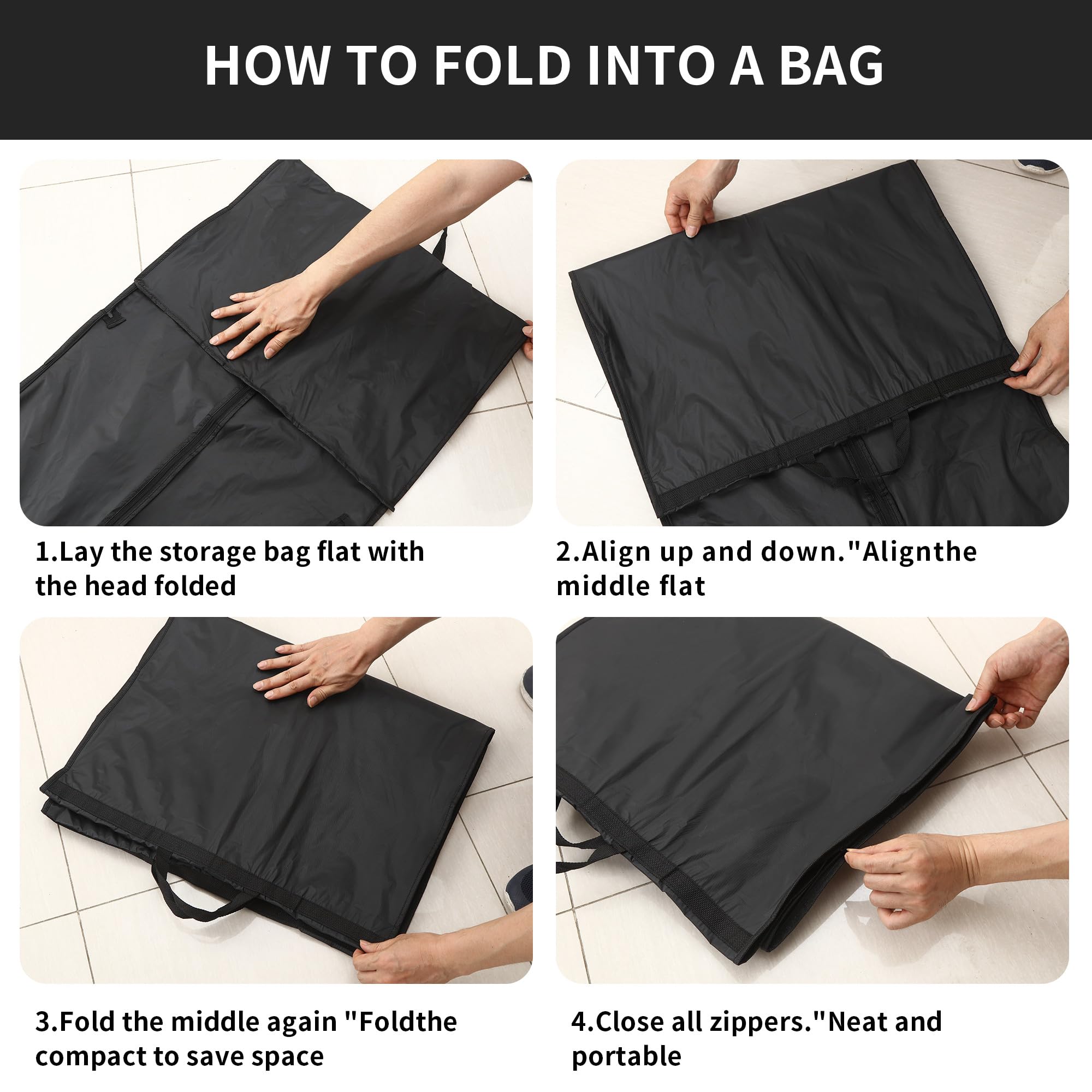 HOW TO FOLD INTO A BAG

1.Lay the storage bag flat with the head folded

2.Align up and down."Alignthe middle flat

3.Fold the middle again "Foldthe compact to save space

4.Close all zippers."Neat and portable