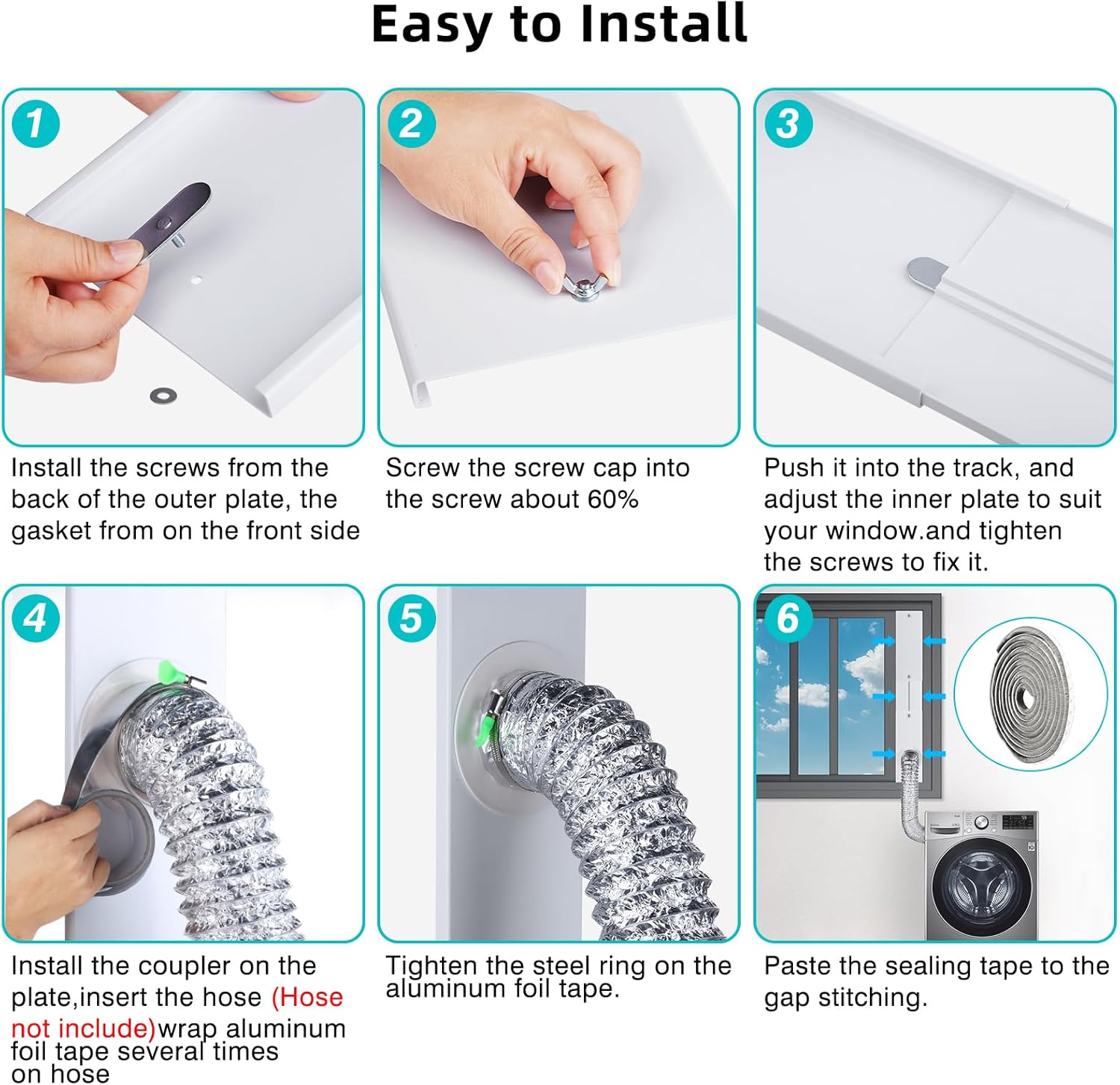 Easy to Install

1

Install the screws from the back of the outer plate, the gasket from on the front side

2

Screw the screw cap into the screw about 60%

3

Push it into the track, and adjust the inner plate to suit your window.and tighten the screws to fix it.

4

Install the coupler on the plate,insert the hose (Hose not include)wrap aluminum foil tape several times on hose

5

Tighten the steel ring on the aluminum foil tape.

6

Paste the sealing tape to the gap stitching.