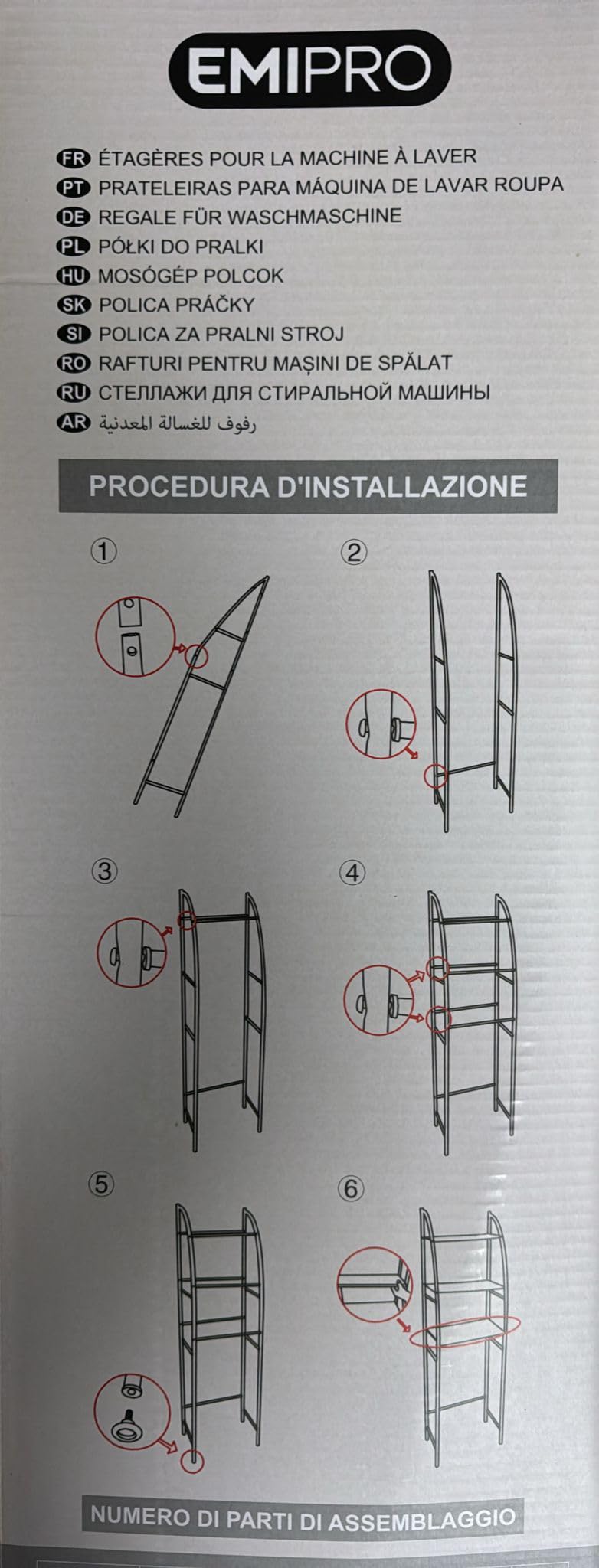 EMIPRO

FR ÉTAGÈRES POUR LA MACHINE À LAVER
PT PRATELEIRAS PARA MÁQUINA DE LAVAR ROUPA
DE REGALE FÜR WASCHMASCHINE
PL PÓŁKI DO PRALKI
HU MOSÓGÉP POLCOK
SK POLICA PRÁČKY
SI POLICA ZA PRALNI STROJ
RO RAFTURI PENTRU MAȘINI DE SPĂLAT
RU СТЕЛЛАЖИ ДЛЯ СТИРАЛЬНОЙ МАШИНЫ
AR رفوف للغسالة المعدنية

PROCEDURA D'INSTALLAZIONE

①

②

③

④

⑤

⑥

NUMERO DI PARTI DI ASSEMBLAGGIO