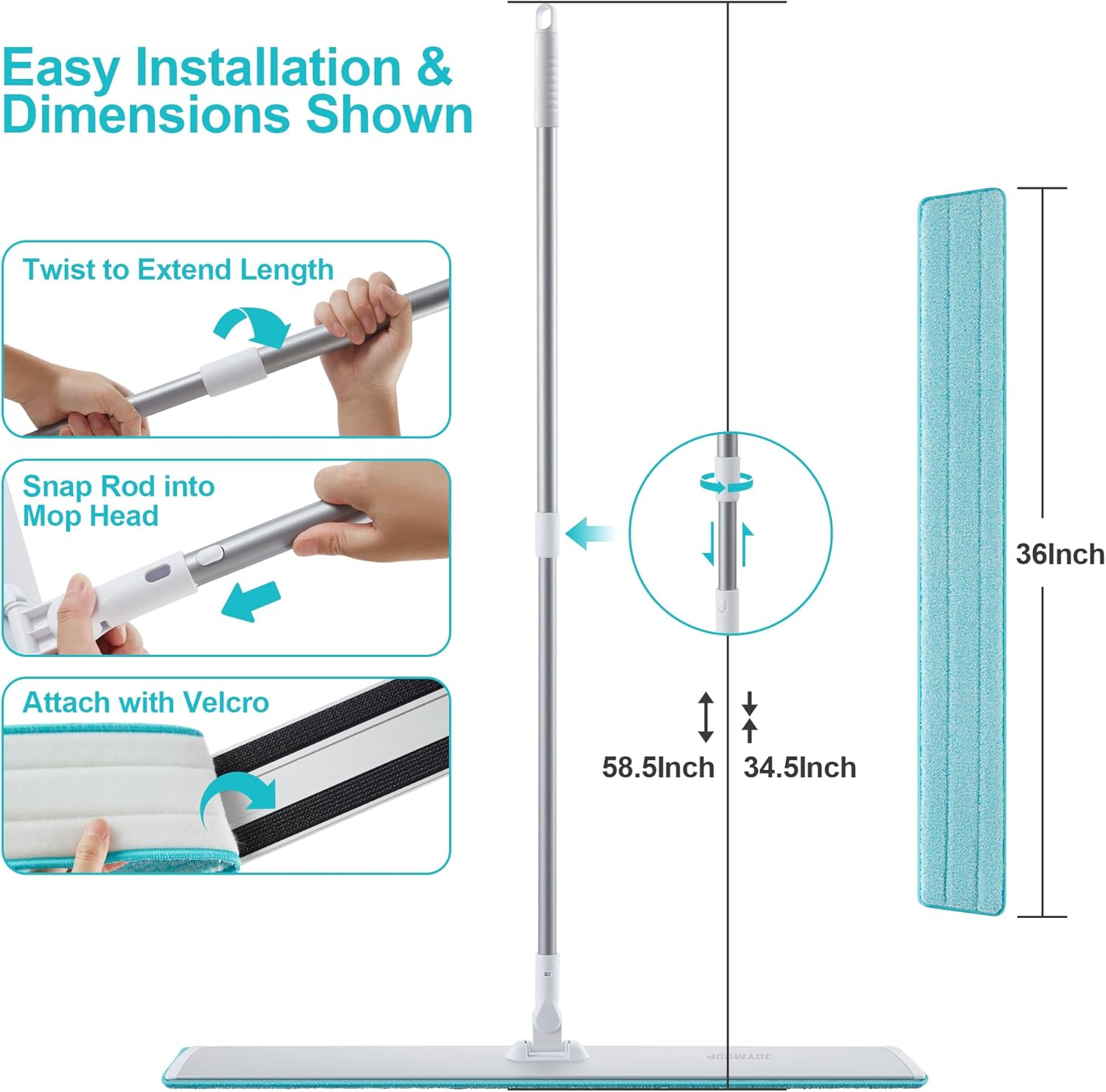 Easy Installation & Dimensions Shown

Twist to Extend Length

Snap Rod into Mop Head

Attach with Velcro

58.5Inch

34.5Inch

36Inch

JOYMOOP