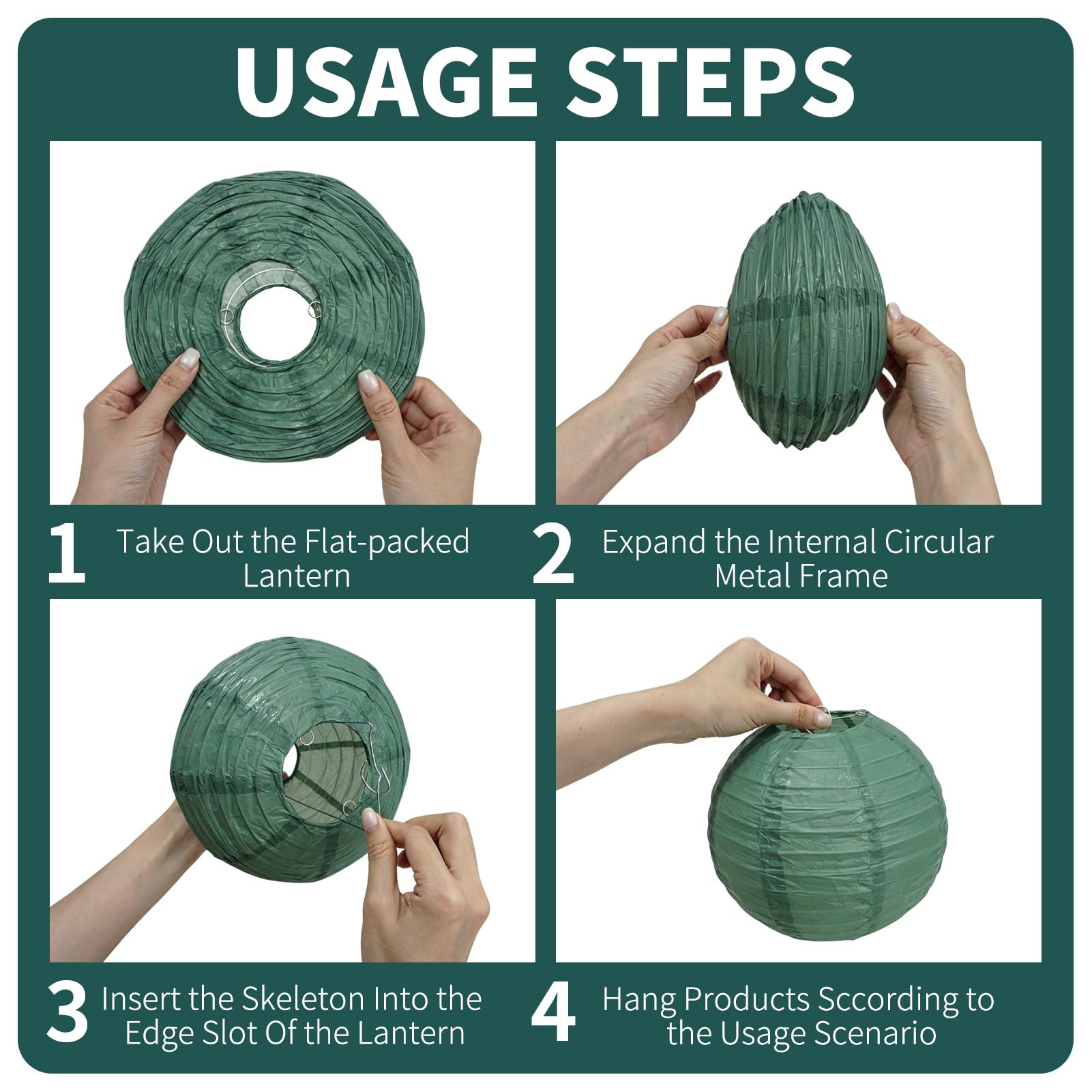 USAGE STEPS

1 Take Out the Flat-packed Lantern

2 Expand the Internal Circular Metal Frame

3 Insert the Skeleton Into the Edge Slot Of the Lantern

4 Hang Products Sccording to the Usage Scenario