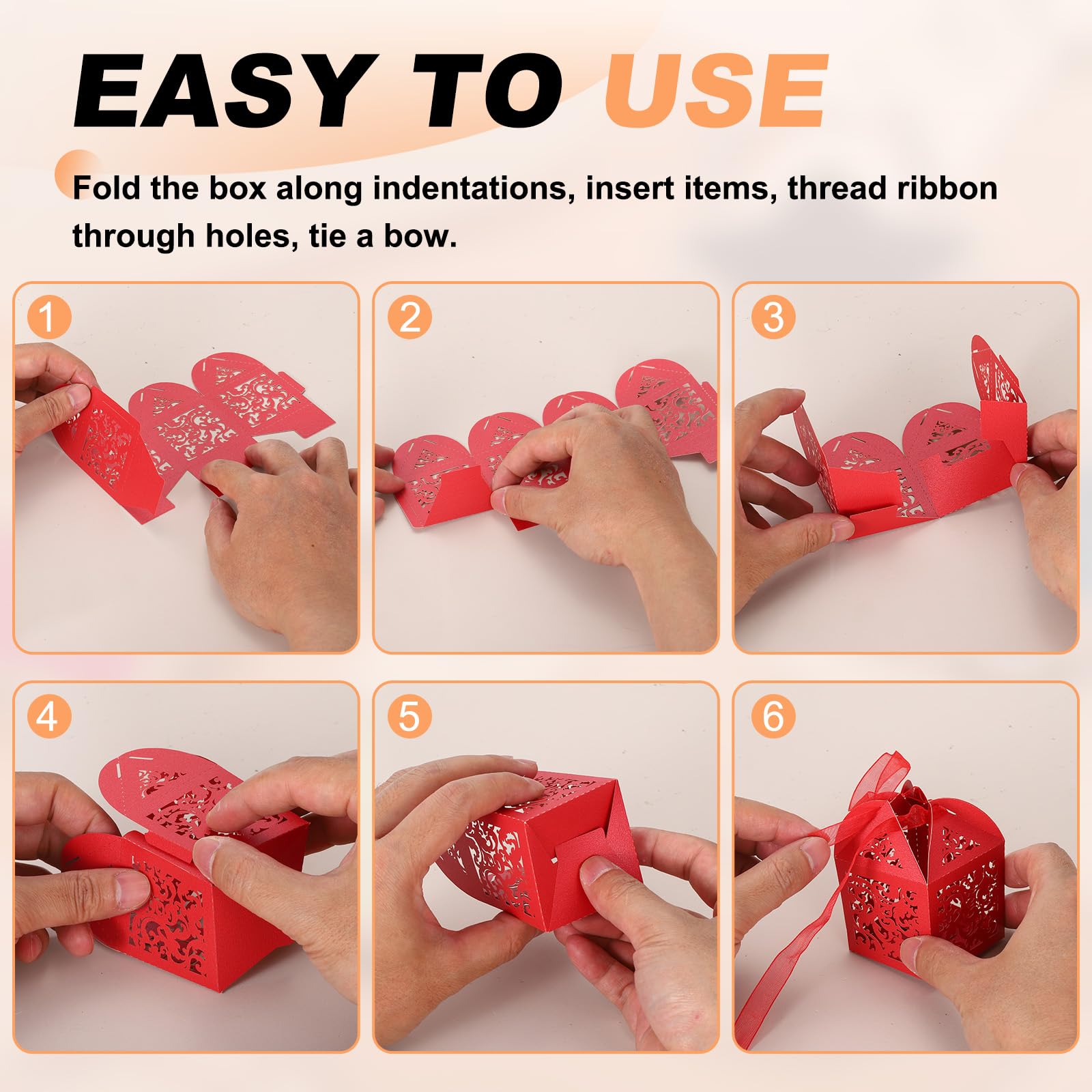 EASY TO USE

Fold the box along indentations, insert items, thread ribbon through holes, tie a bow.

1

2

3

4

5

6